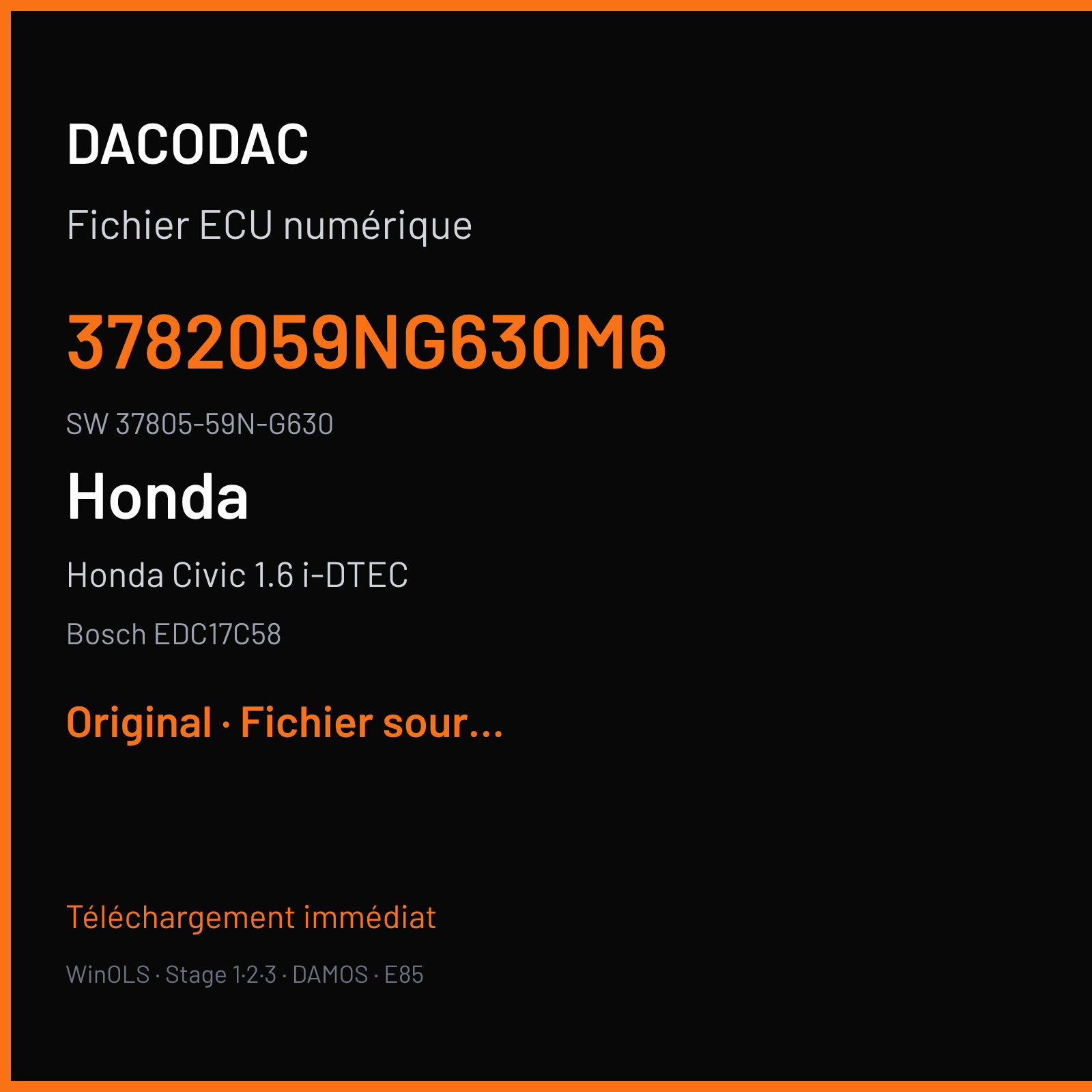 DACODAC

Fichier ECU numérique

3782059NG630M6

SW 37805-59N-G630

Honda

Honda Civic 1.6 i-DTEC

Bosch EDC17C58

Original · Fichier sour...

Téléchargement immédiat

WinOLS · Stage 1·2·3 · DAMOS · E85