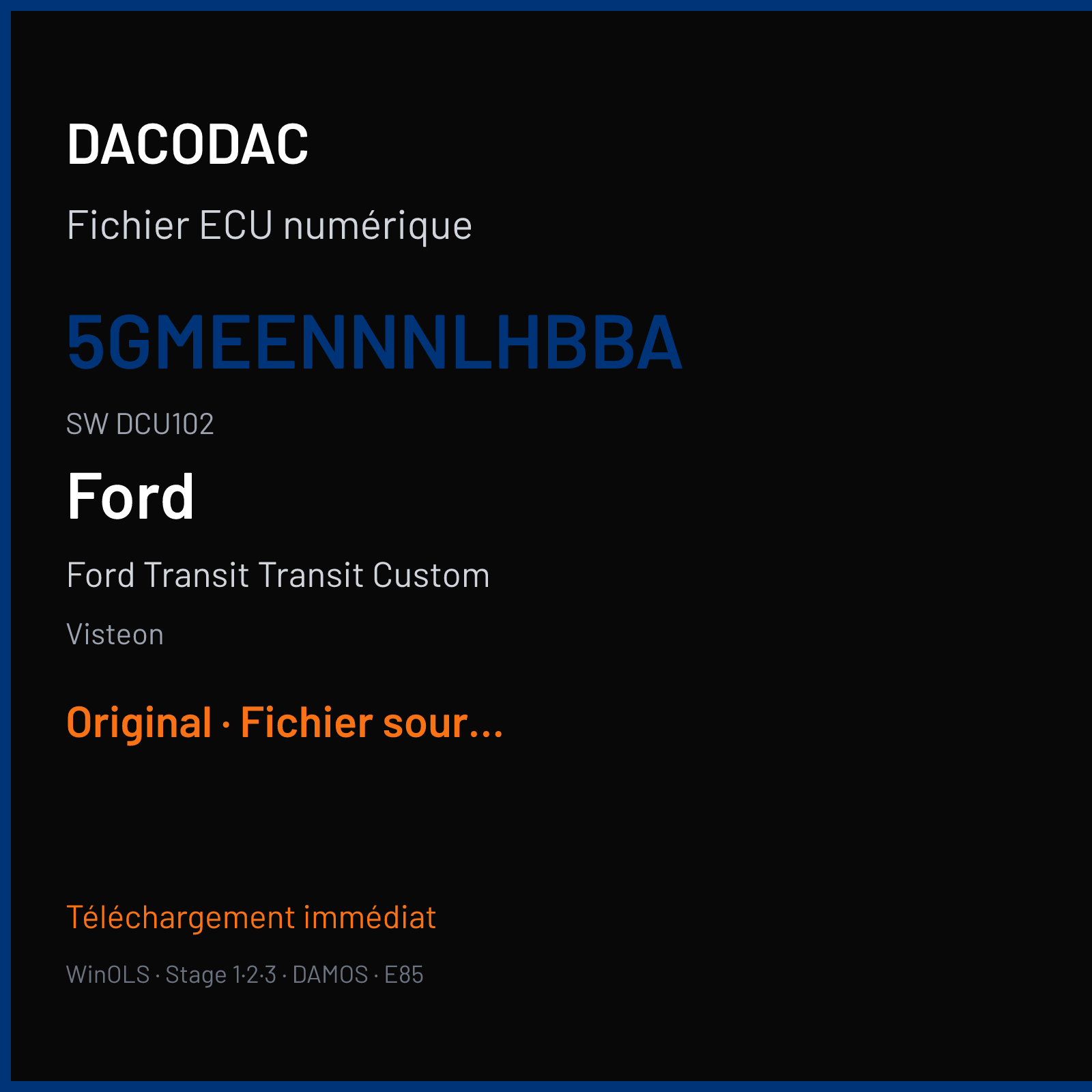 DACODAC

Fichier ECU numérique

5GMEENNNLHBBA

SW DCU102

Ford

Ford Transit Transit Custom

Visteon

Original · Fichier sour...

Téléchargement immédiat

WinOLS · Stage 1·2·3 · DAMOS · E85