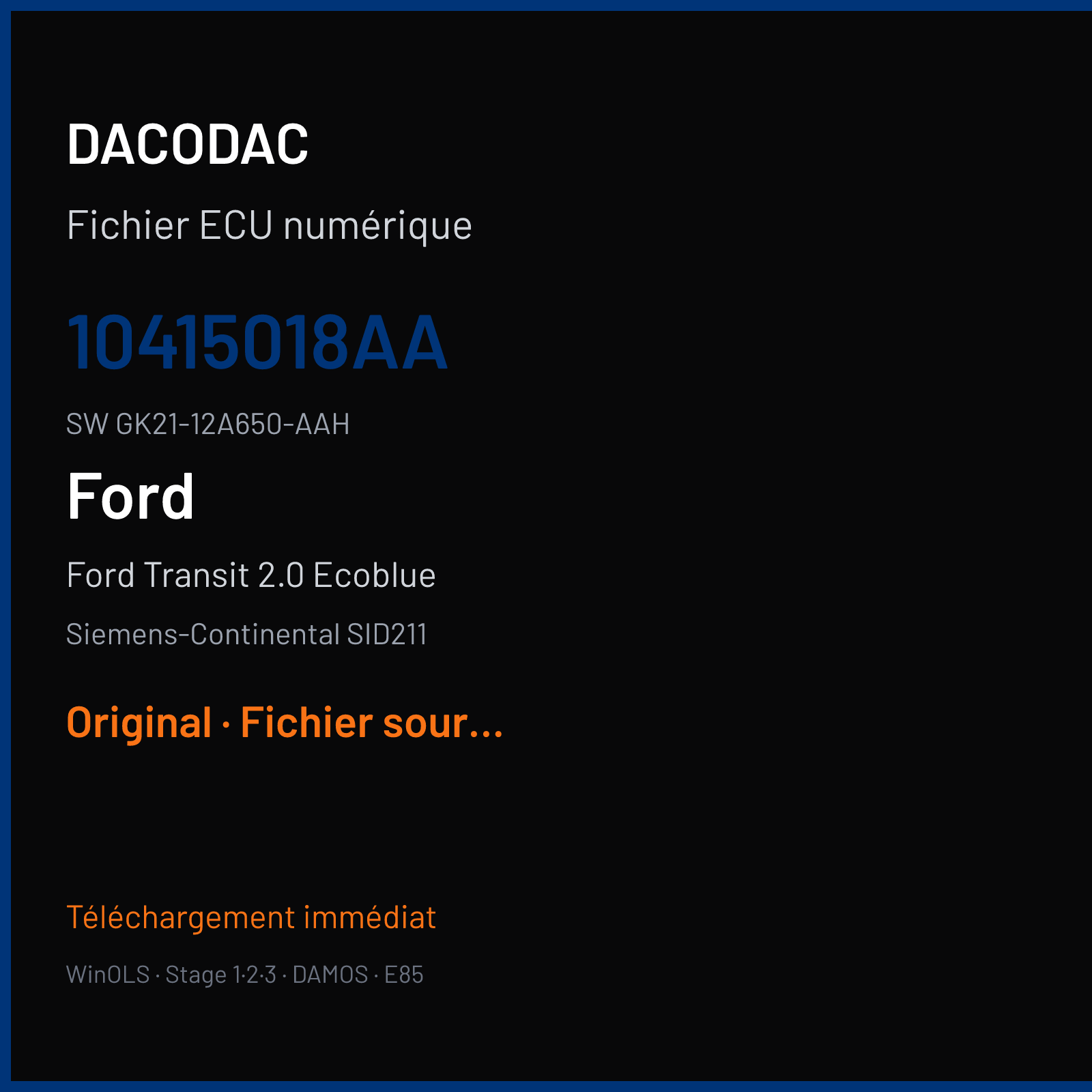 DACODAC

Fichier ECU numérique

10415018AA

SW GK21-12A650-AAH

Ford

Ford Transit 2.0 Ecoblue

Siemens-Continental SID211

Original · Fichier sour...

Téléchargement immédiat

WinOLS · Stage 1·2·3 · DAMOS · E85