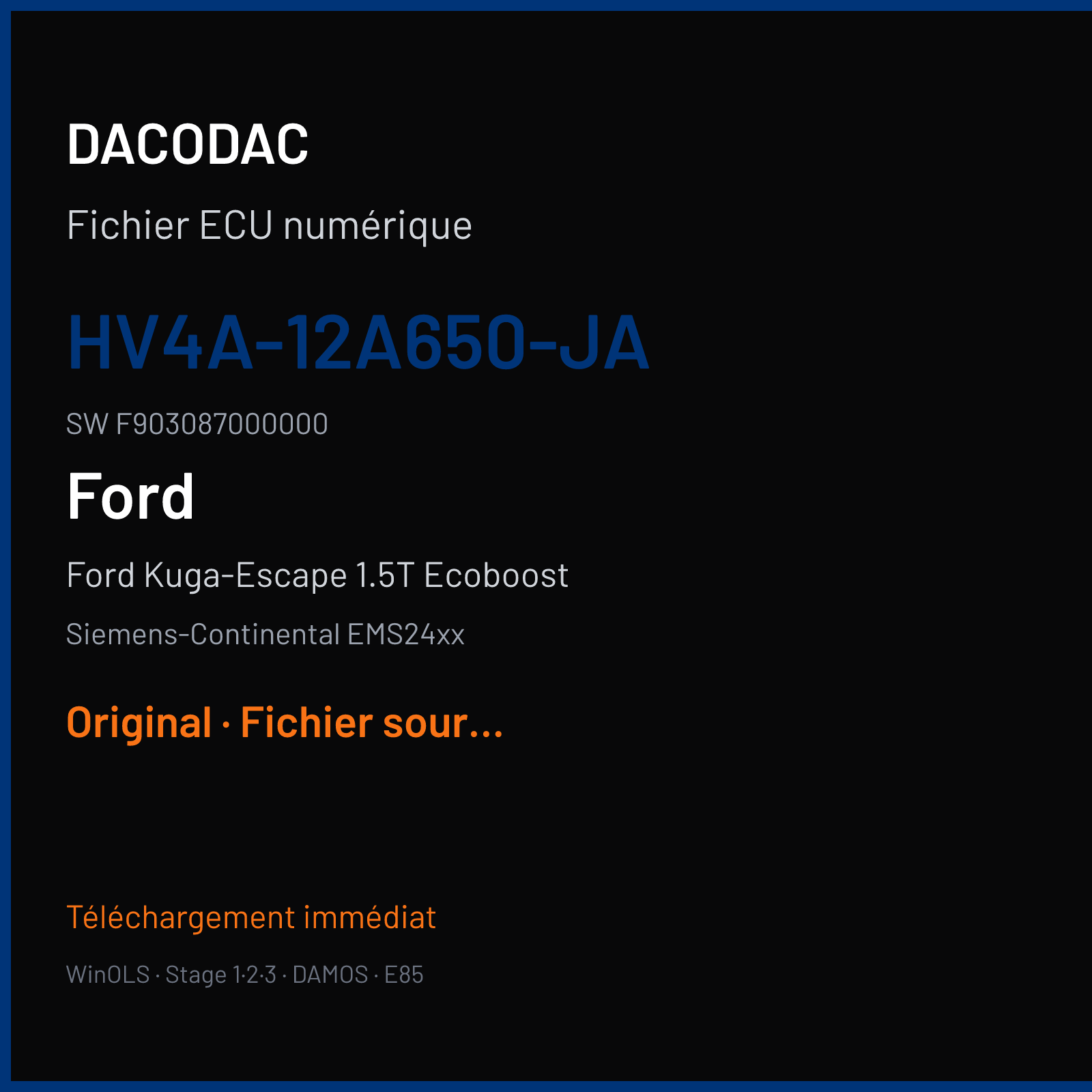 DACODAC

Fichier ECU numérique

HV4A-12A650-JA

SW F903087000000

Ford

Ford Kuga-Escape 1.5T Ecoboost

Siemens-Continental EMS24xx

Original · Fichier sour...

Téléchargement immédiat

WinOLS · Stage 1·2·3 · DAMOS · E85