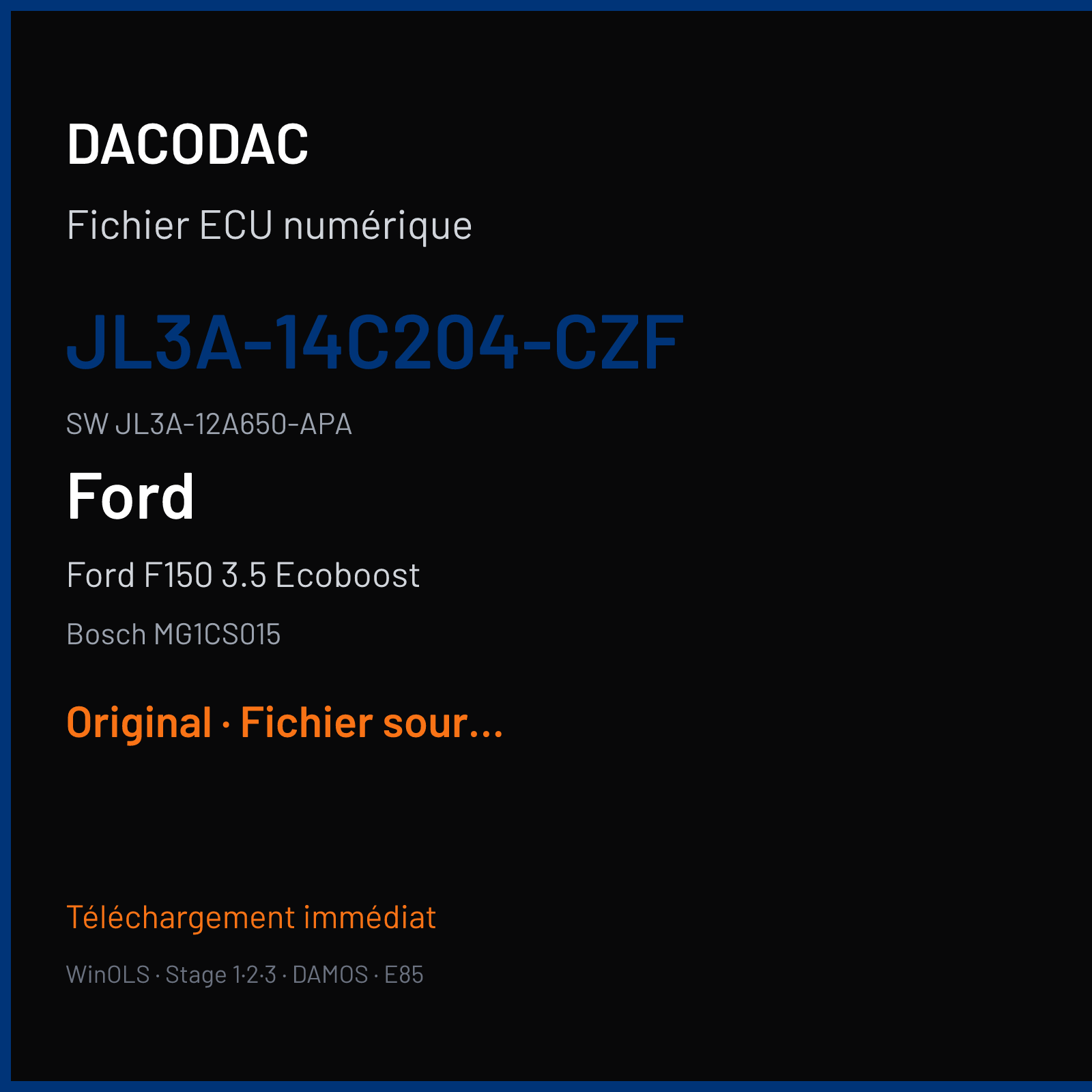 DACODAC

Fichier ECU numérique

JL3A-14C204-CZF

SW JL3A-12A650-APA

Ford

Ford F150 3.5 Ecoboost

Bosch MG1CS015

Original · Fichier sour...

Téléchargement immédiat

WinOLS · Stage 1·2·3 · DAMOS · E85