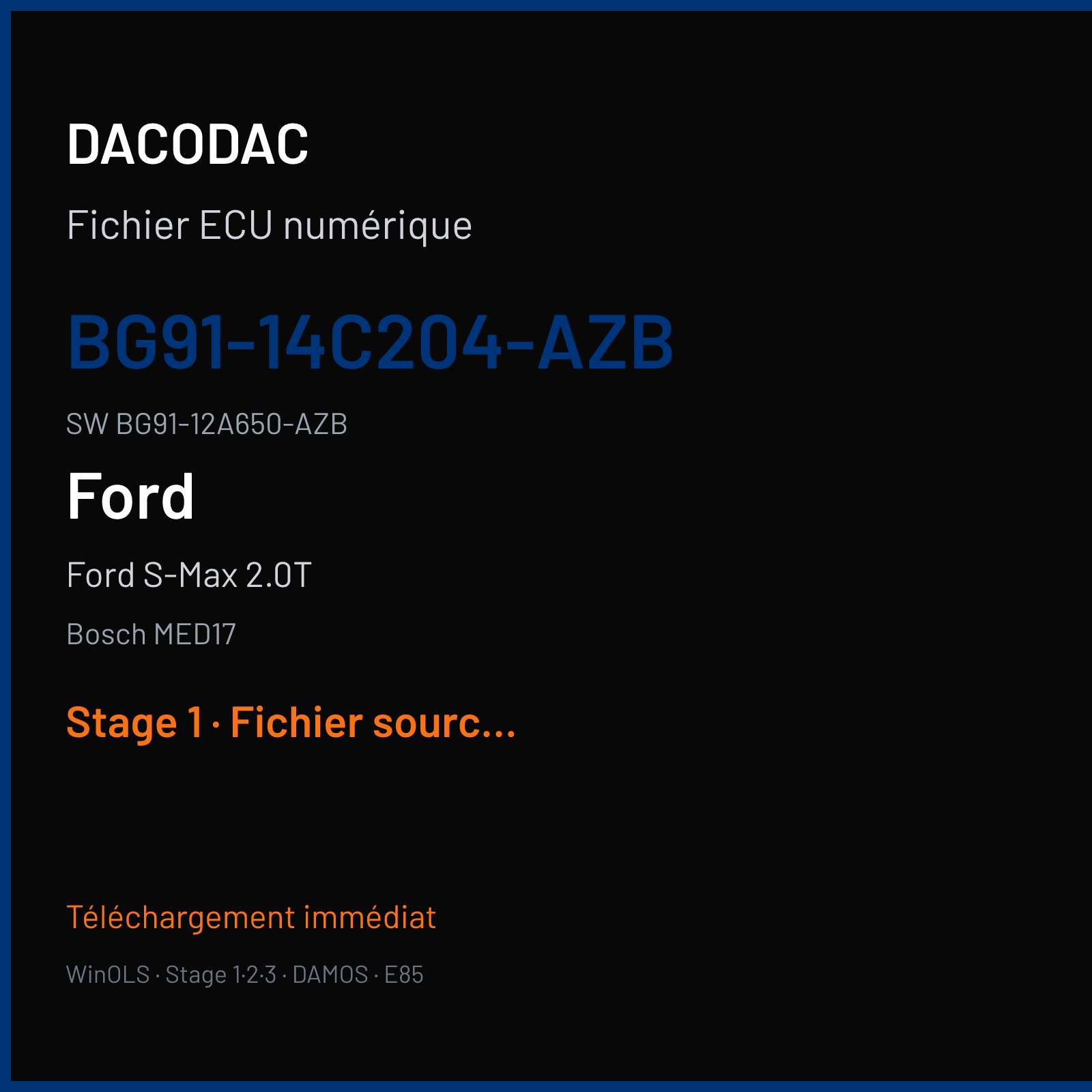 DACODAC

Fichier ECU numérique

BG91-14C204-AZB

SW BG91-12A650-AZB

Ford

Ford S-Max 2.0T

Bosch MED17

Stage 1 · Fichier sourc...

Téléchargement immédiat

WinOLS · Stage 1·2·3 · DAMOS · E85