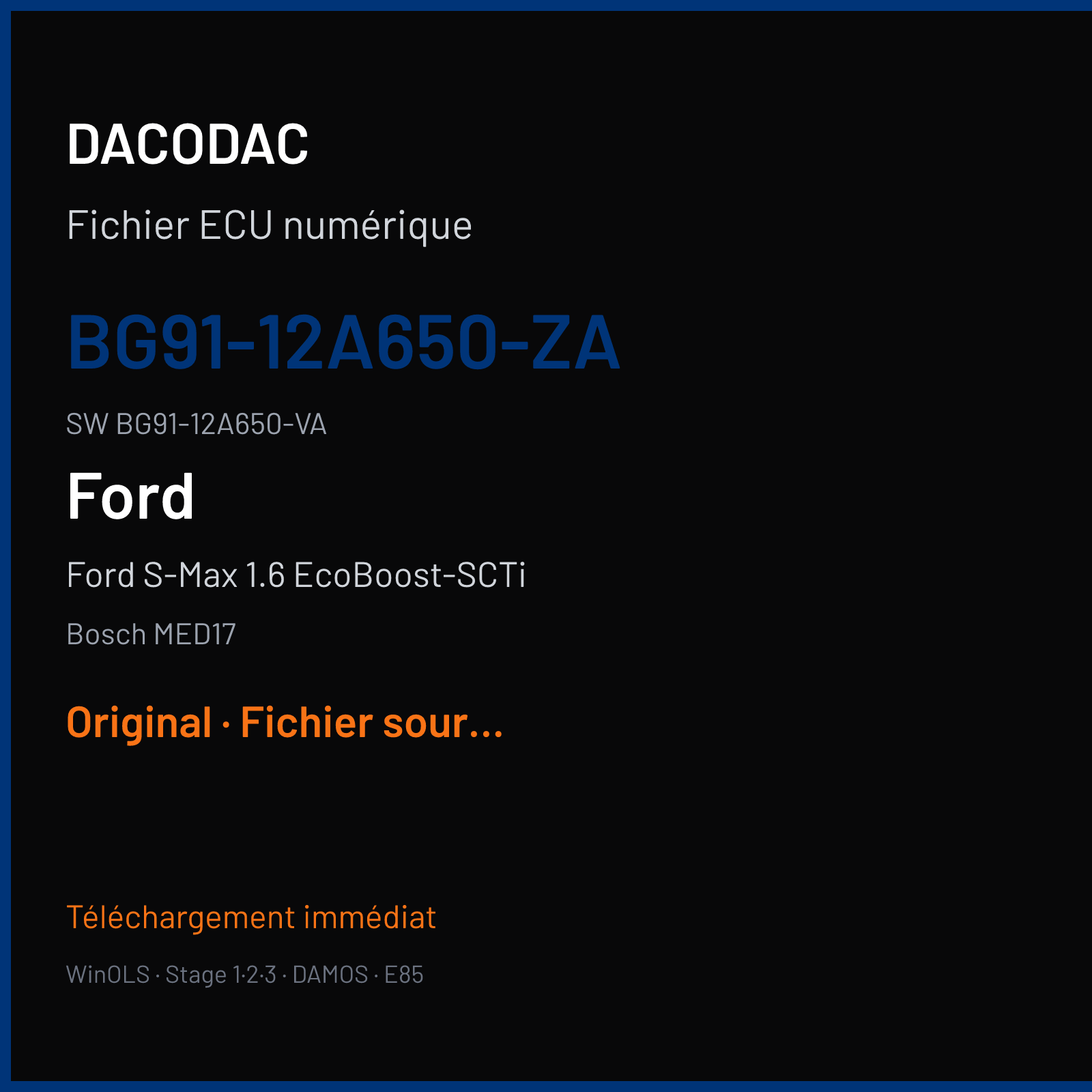 DACODAC

Fichier ECU numérique

BG91-12A650-ZA

SW BG91-12A650-VA

Ford

Ford S-Max 1.6 EcoBoost-SCTi

Bosch MED17

Original · Fichier sour...

Téléchargement immédiat

WinOLS · Stage 1·2·3 · DAMOS · E85