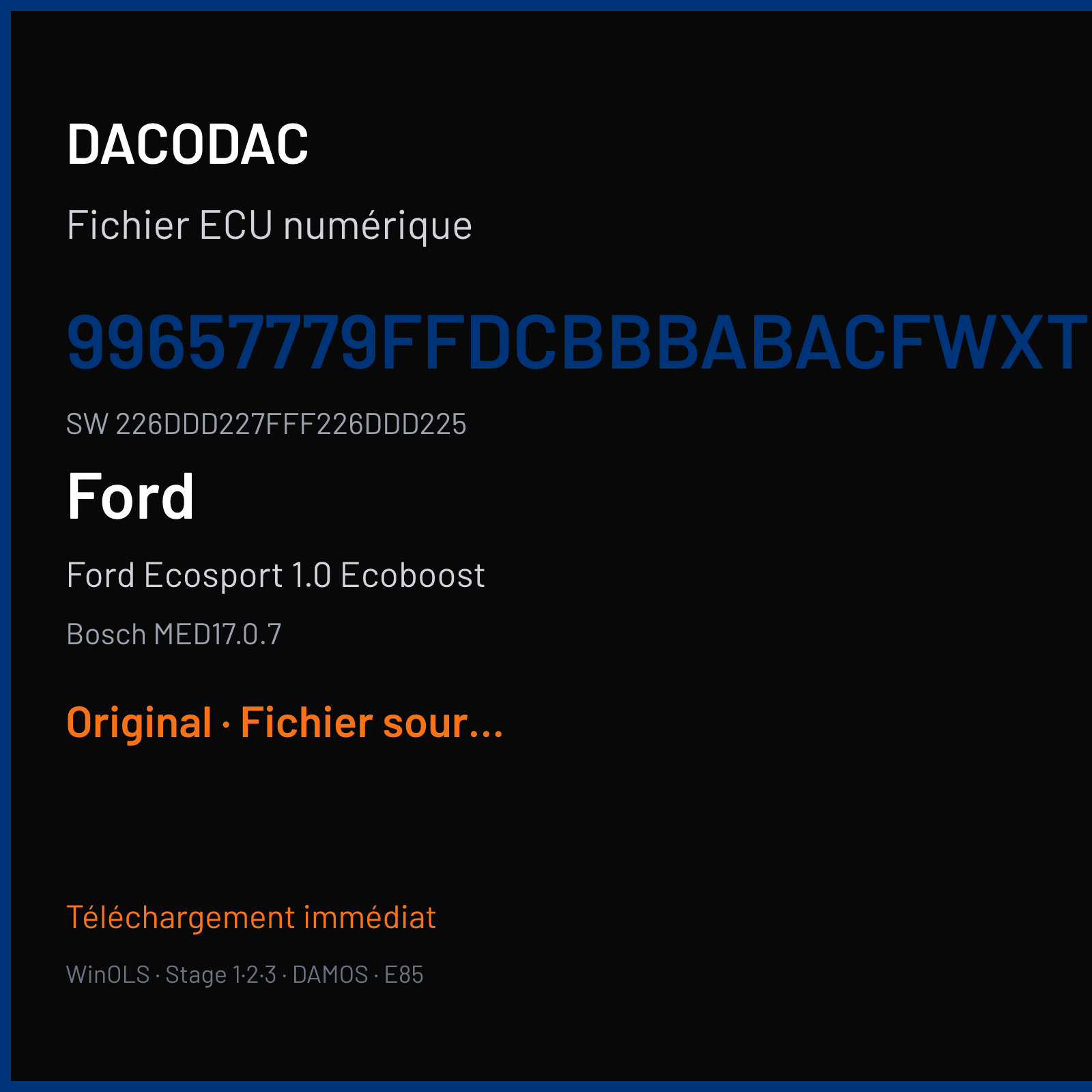 DACODAC

Fichier ECU numérique

99657779FFDCBBBABACFWXT

SW 226DDD227FFF226DDD225

Ford

Ford Ecosport 1.0 Ecoboost

Bosch MED17.0.7

Original · Fichier sour...

Téléchargement immédiat

WinOLS · Stage 1·2·3 · DAMOS · E85