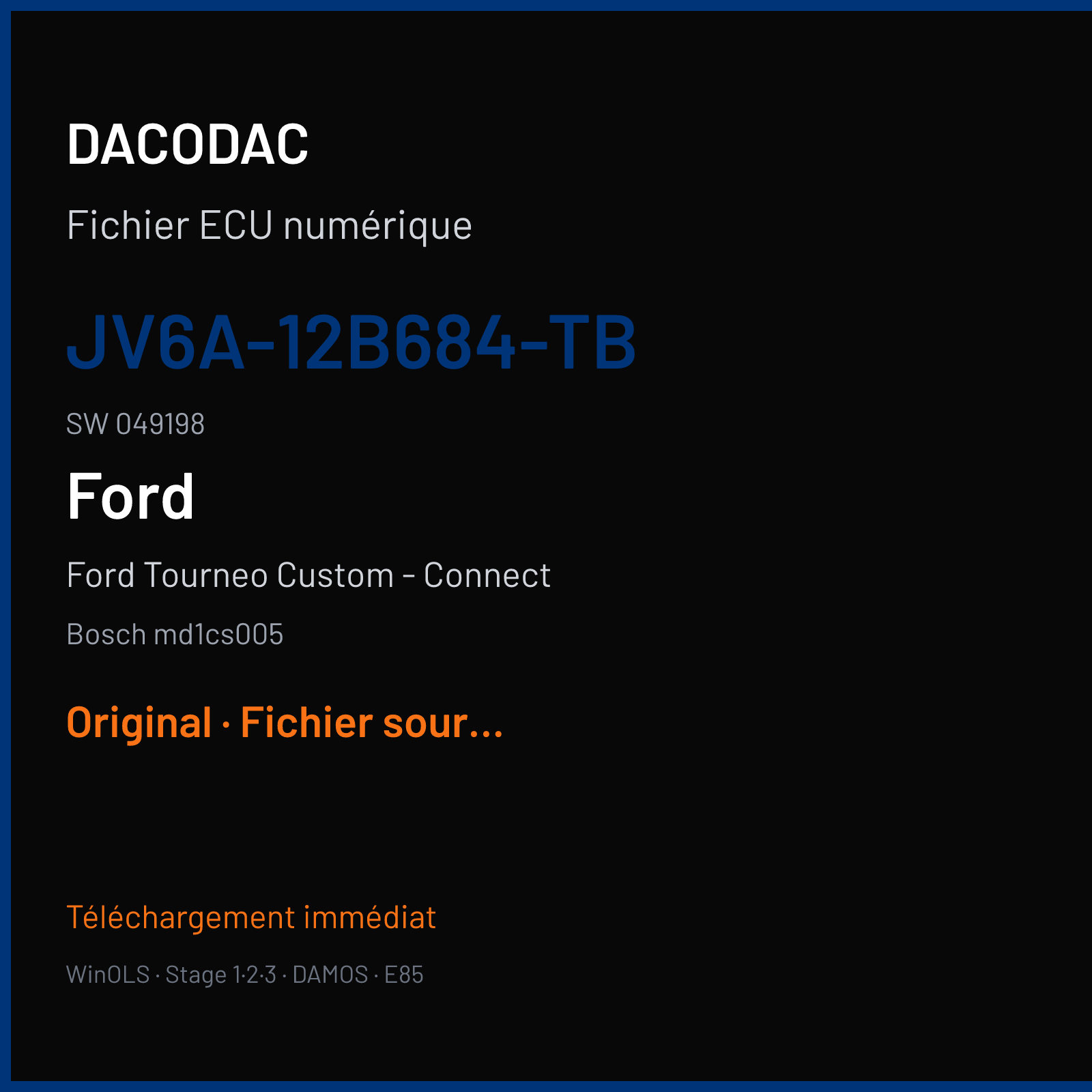 DACODAC

Fichier ECU numérique

JV6A-12B684-TB

SW 049198

Ford

Ford Tourneo Custom - Connect

Bosch md1cs005

Original · Fichier sour...

Téléchargement immédiat

WinOLS · Stage 1·2·3 · DAMOS · E85