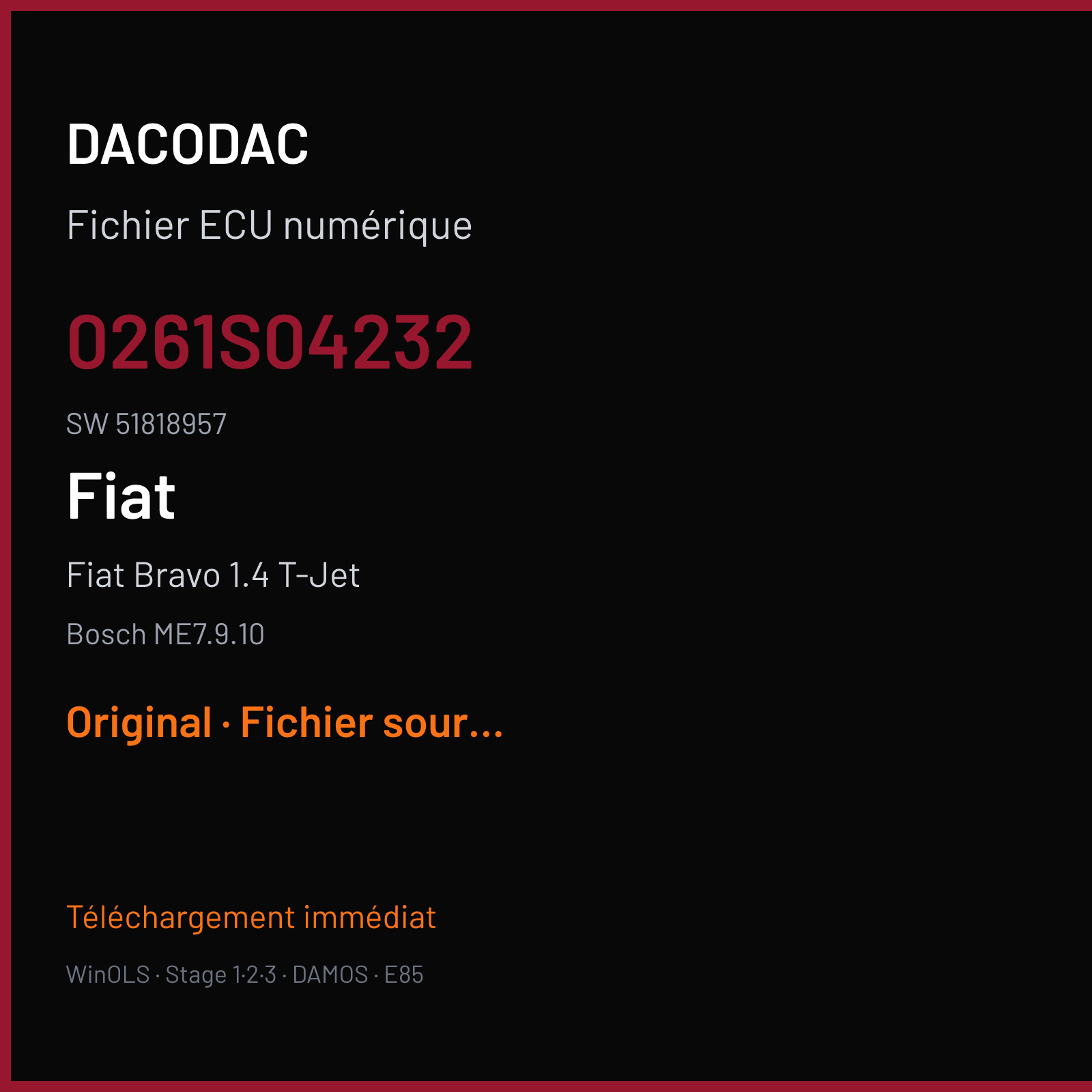 DACODAC

Fichier ECU numérique

0261S04232

SW 51818957

Fiat

Fiat Bravo 1.4 T-Jet

Bosch ME7.9.10

Original · Fichier sour...

Téléchargement immédiat

WinOLS · Stage 1·2·3 · DAMOS · E85