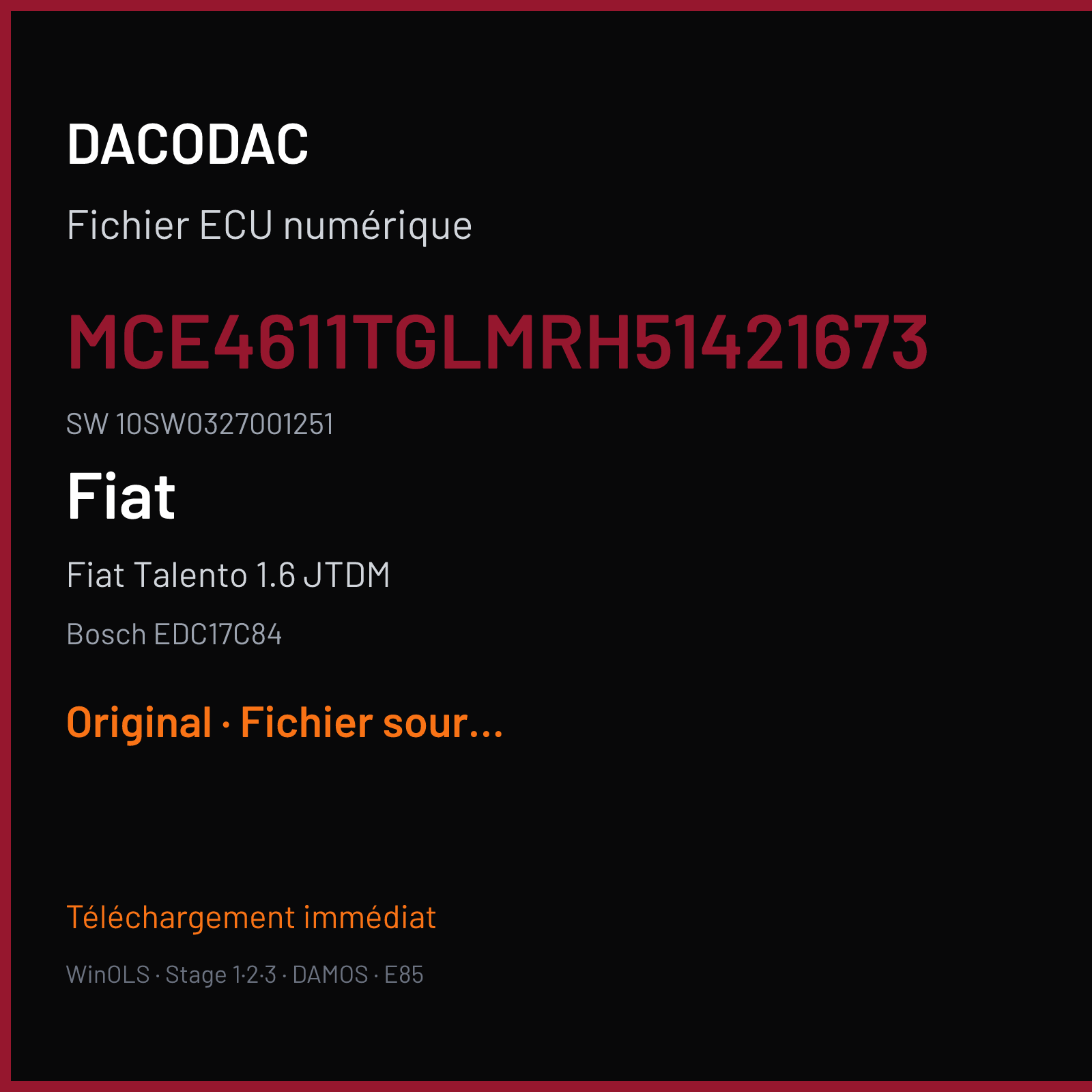 DACODAC

Fichier ECU numérique

MCE4611TGLMRH51421673

SW 10SW0327001251

Fiat

Fiat Talento 1.6 JTDM

Bosch EDC17C84

Original · Fichier sour...

Téléchargement immédiat

WinOLS · Stage 1·2·3 · DAMOS · E85