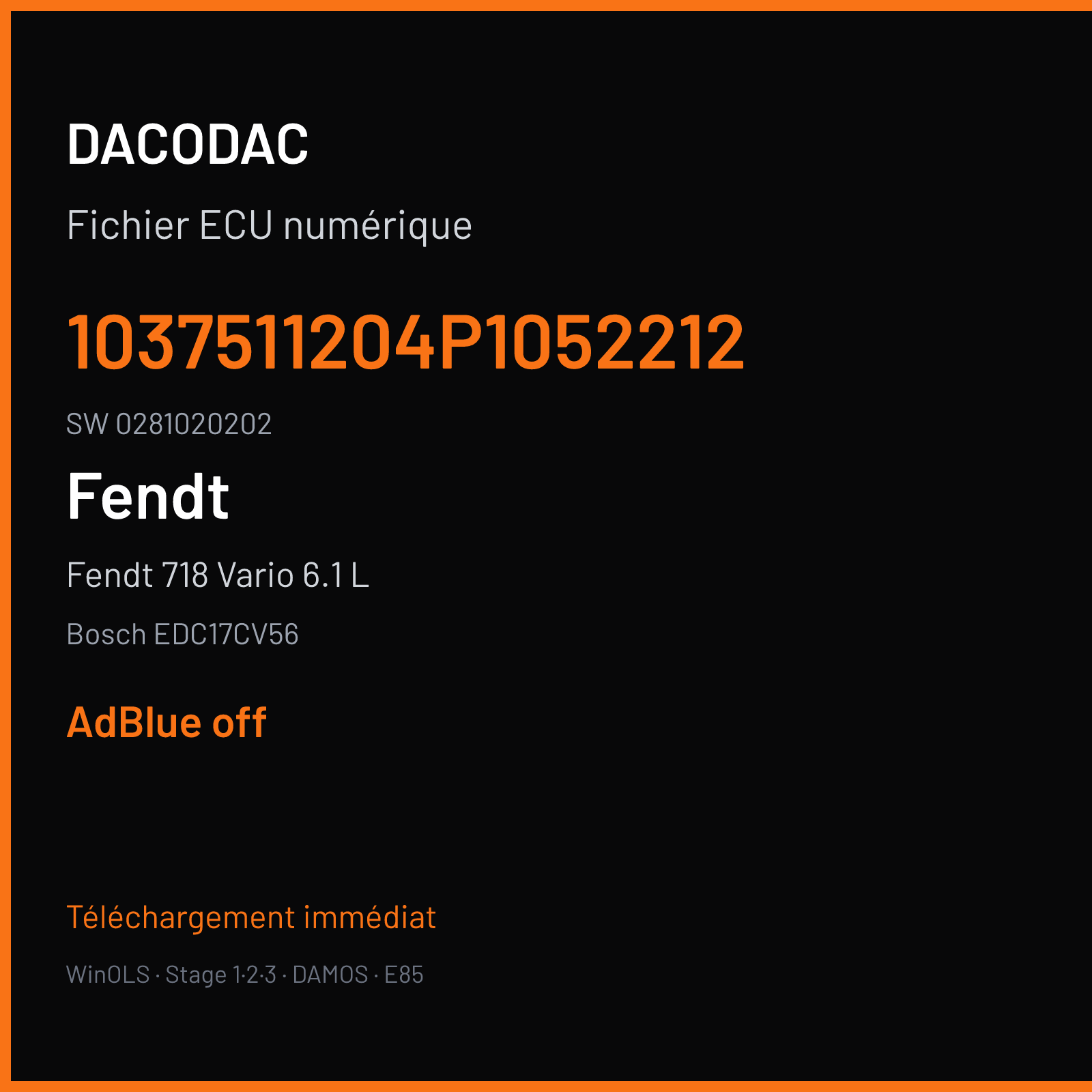 DACODAC

Fichier ECU numérique

1037511204P1052212

SW 0281020202

Fendt

Fendt 718 Vario 6.1 L

Bosch EDC17CV56

AdBlue off

Téléchargement immédiat

WinOLS · Stage 1·2·3 · DAMOS · E85