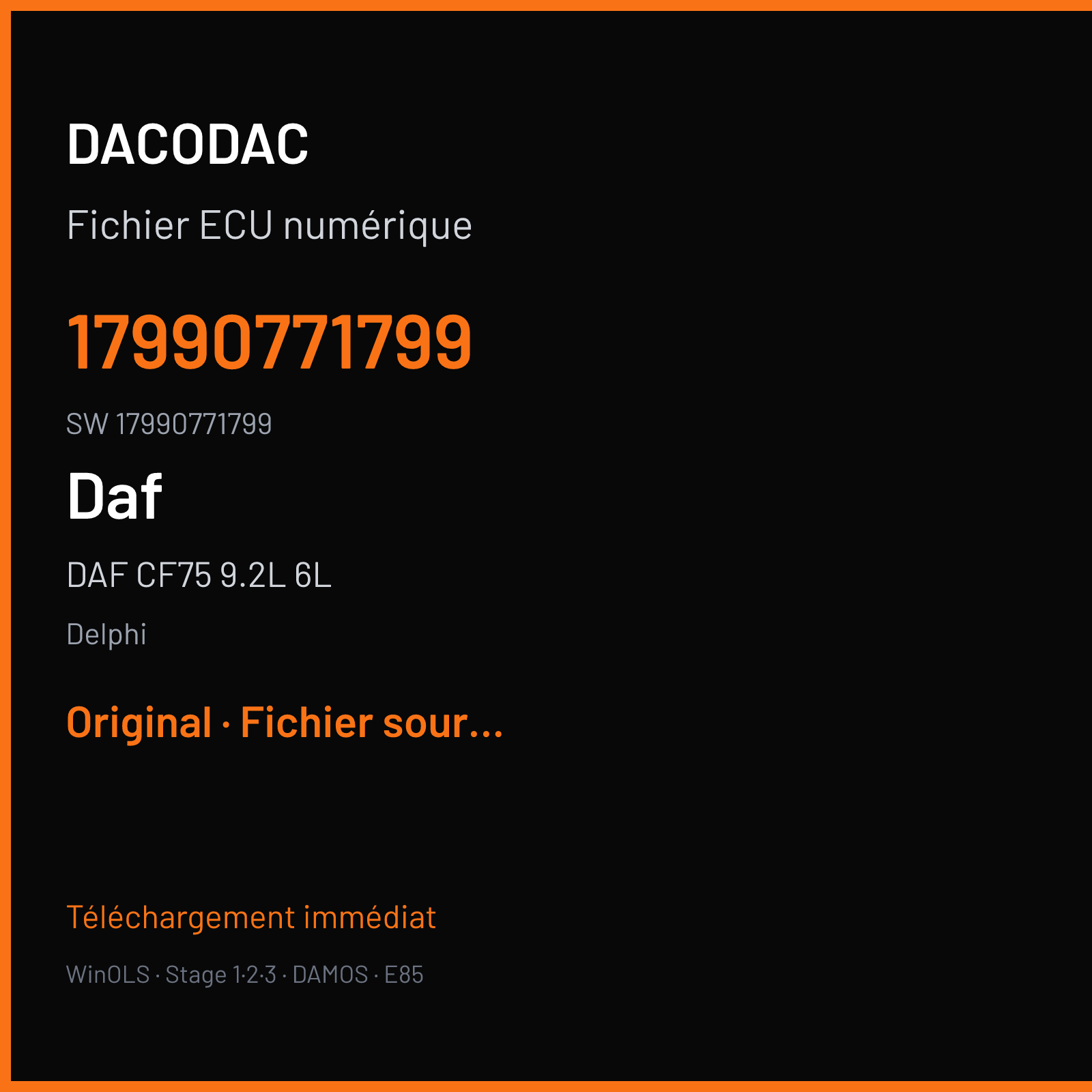 DACODAC

Fichier ECU numérique

17990771799

SW 17990771799

Daf

DAF CF75 9.2L 6L

Delphi

Original · Fichier sour...

Téléchargement immédiat

WinOLS · Stage 1·2·3 · DAMOS · E85