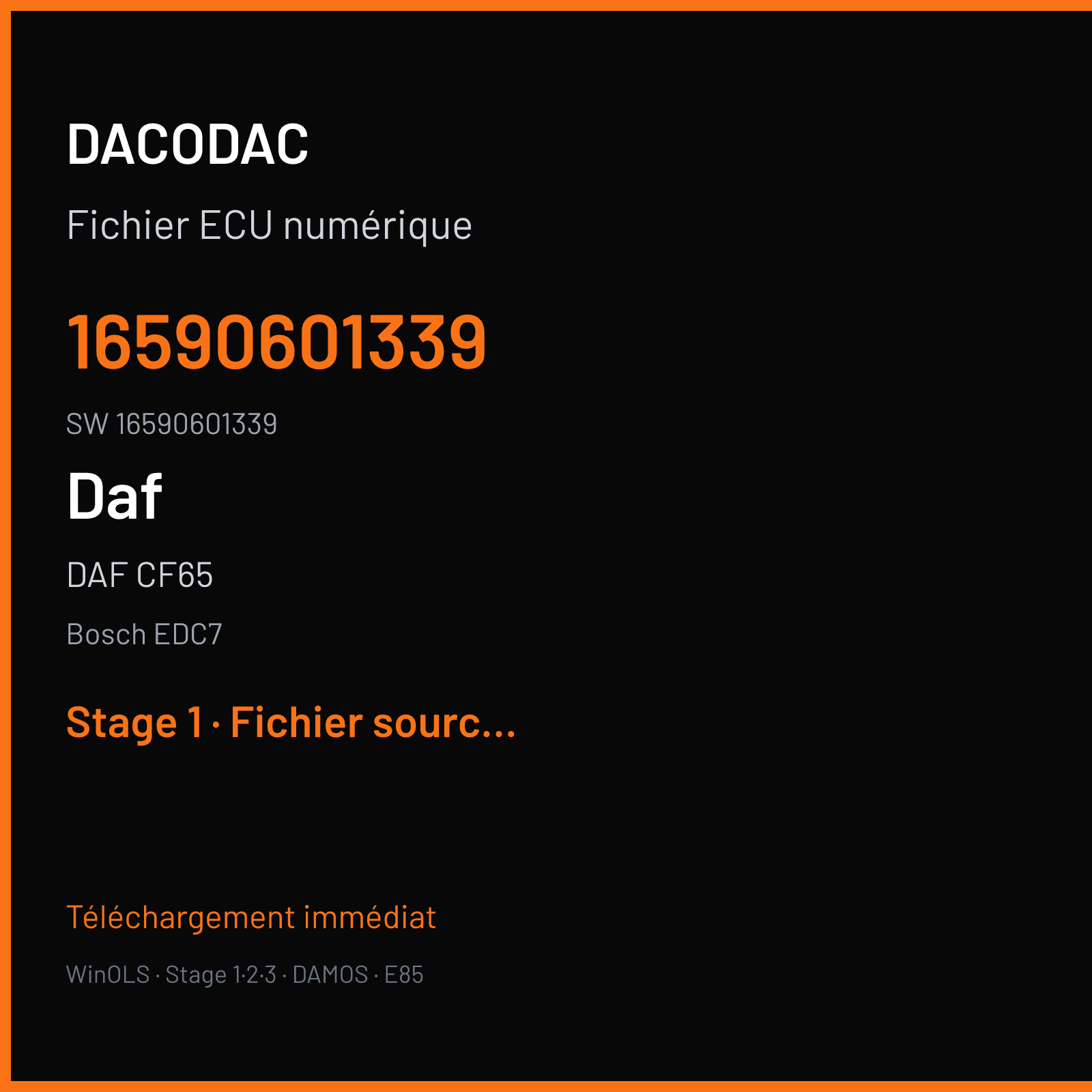 DACODAC

Fichier ECU numérique

16590601339

SW 16590601339

Daf

DAF CF65

Bosch EDC7

Stage 1 · Fichier sourc...

Téléchargement immédiat

WinOLS · Stage 1·2·3 · DAMOS · E85