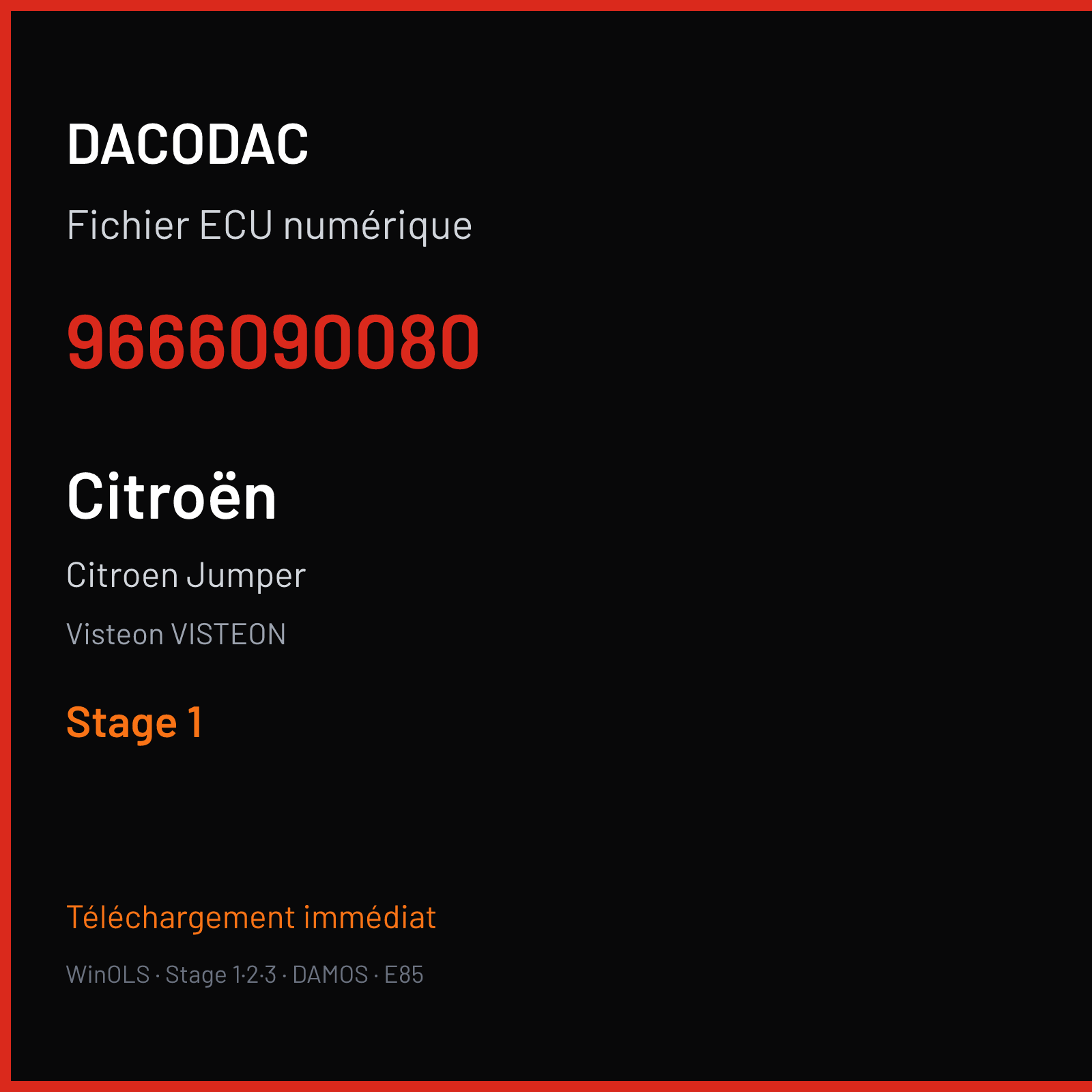 DACODAC

Fichier ECU numérique

9666090080

Citroën

Citroen Jumper

Visteon VISTEON

Stage 1

Téléchargement immédiat

WinOLS · Stage 1·2·3 · DAMOS · E85