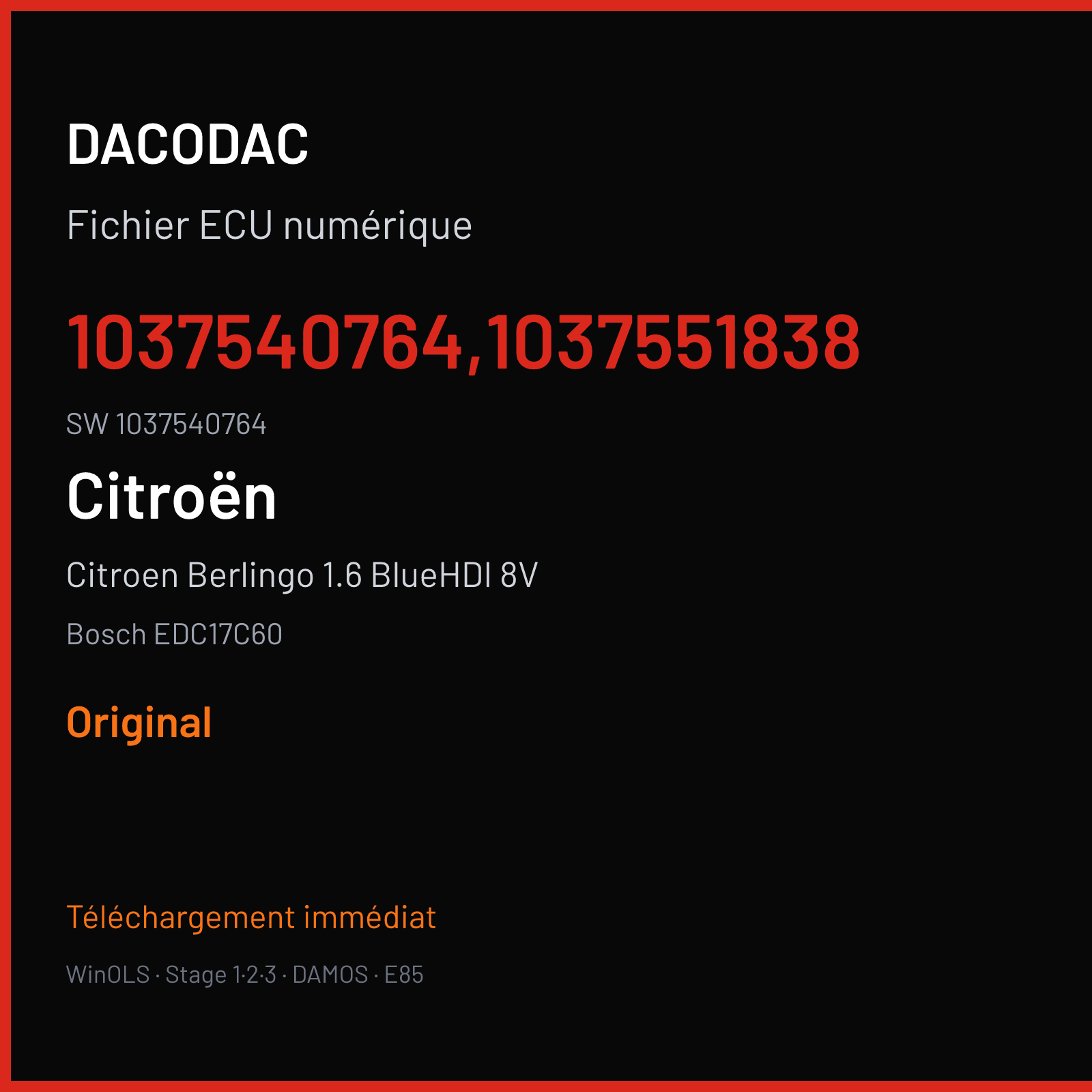 DACODAC

Fichier ECU numérique

1037540764,1037551838

SW 1037540764

Citroën

Citroen Berlingo 1.6 BlueHDI 8V

Bosch EDC17C60

Original

Téléchargement immédiat

WinOLS · Stage 1·2·3 · DAMOS · E85