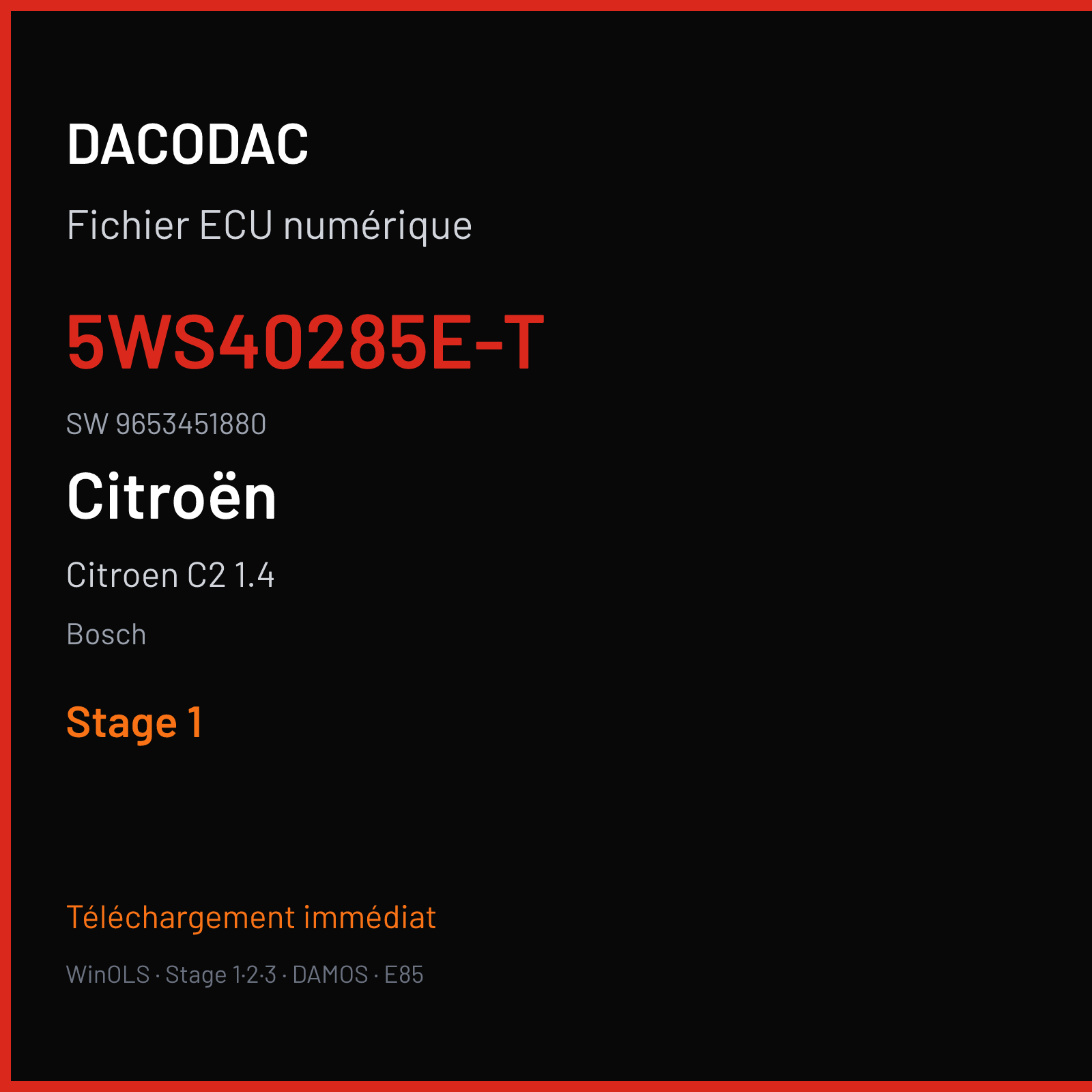 DACODAC

Fichier ECU numérique

5WS40285E-T

SW 9653451880

Citroën

Citroen C2 1.4

Bosch

Stage 1

Téléchargement immédiat

WinOLS · Stage 1·2·3 · DAMOS · E85