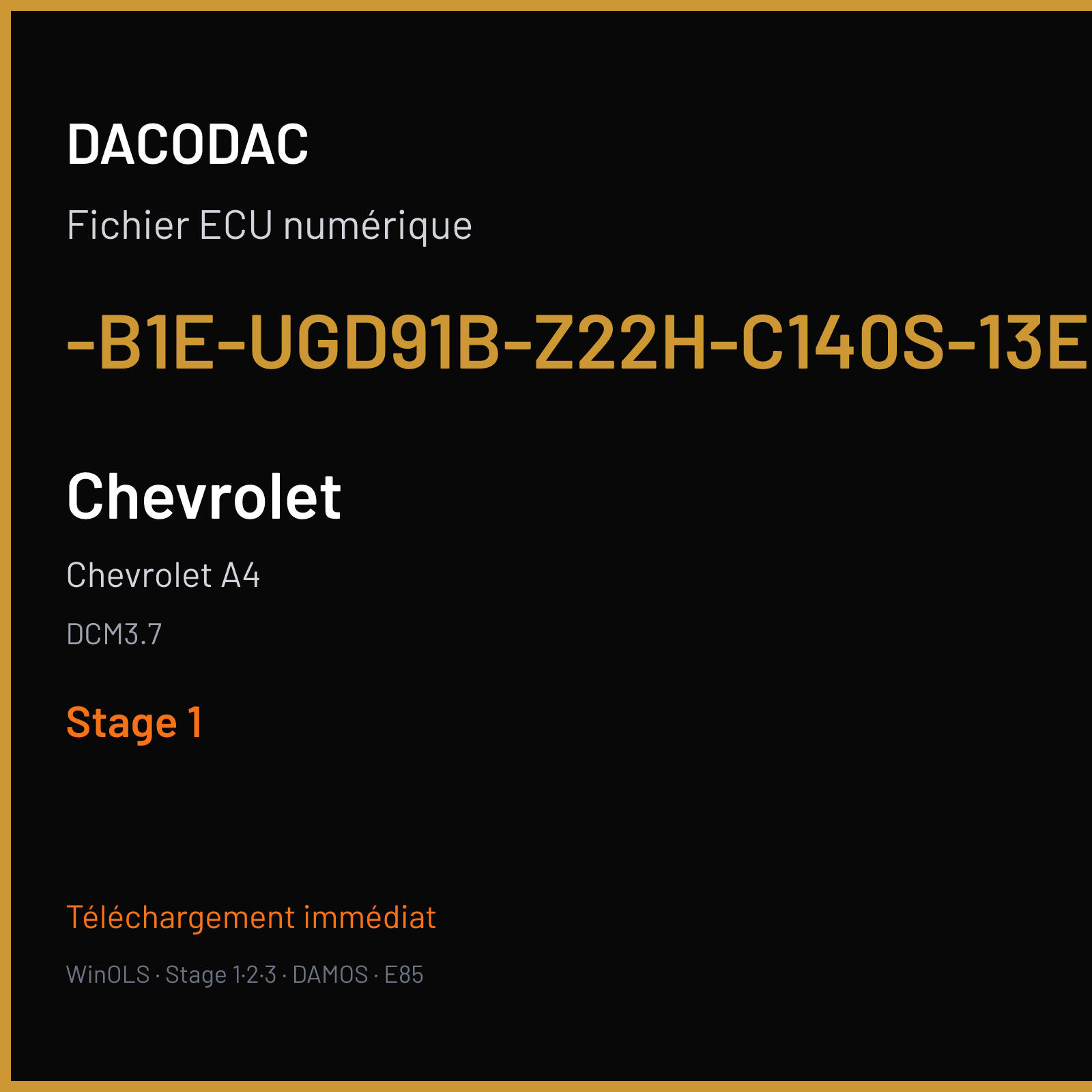 DACODAC

Fichier ECU numérique

-B1E-UGD91B-Z22H-C140S-13E

Chevrolet

Chevrolet A4

DCM3.7

Stage 1

Téléchargement immédiat

WinOLS · Stage 1·2·3 · DAMOS · E85