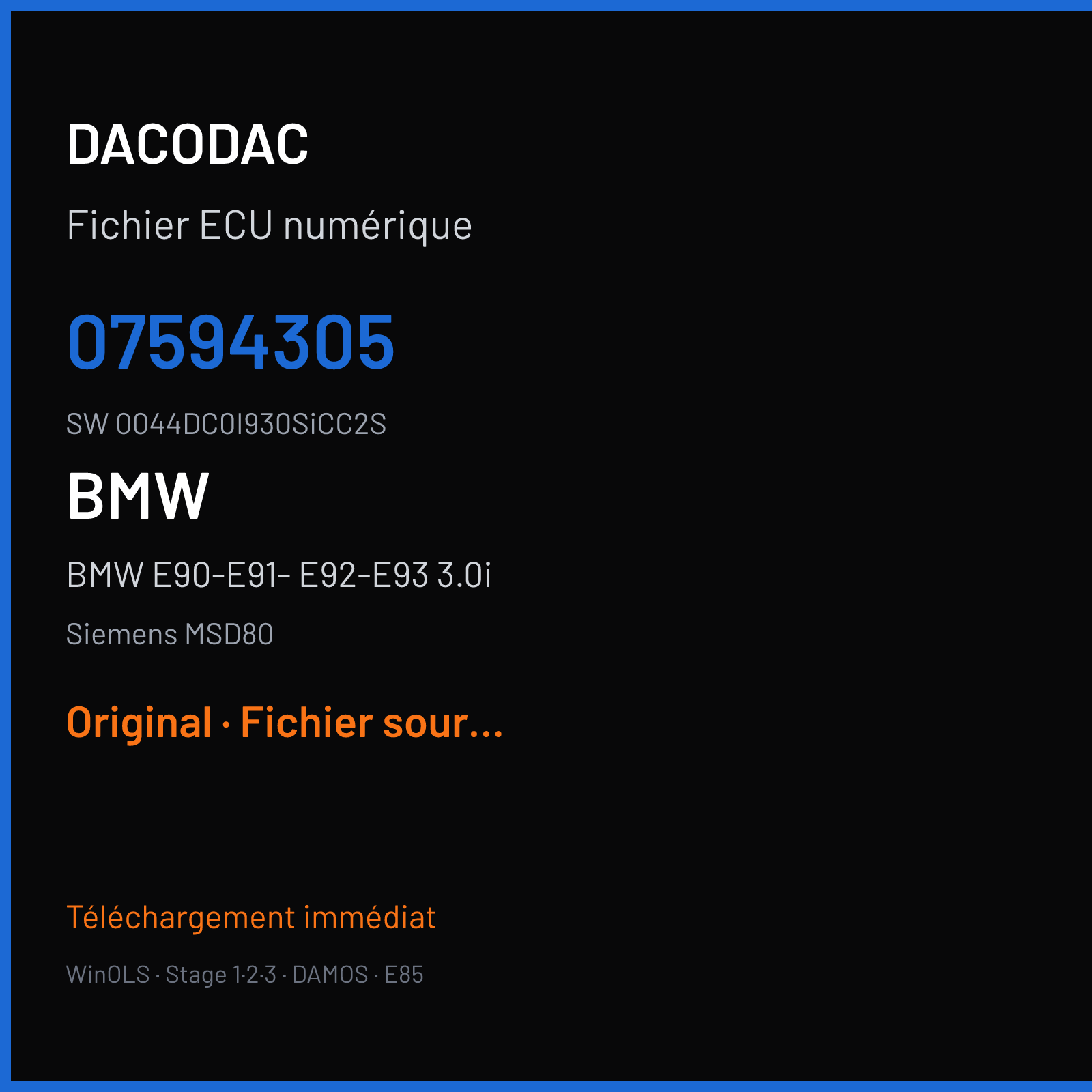 DACODAC

Fichier ECU numérique

07594305

SW 0044DC0I930SiCC2S

BMW

BMW E90-E91- E92-E93 3.0i

Siemens MSD80

Original · Fichier sour...

Téléchargement immédiat

WinOLS · Stage 1·2·3 · DAMOS · E85