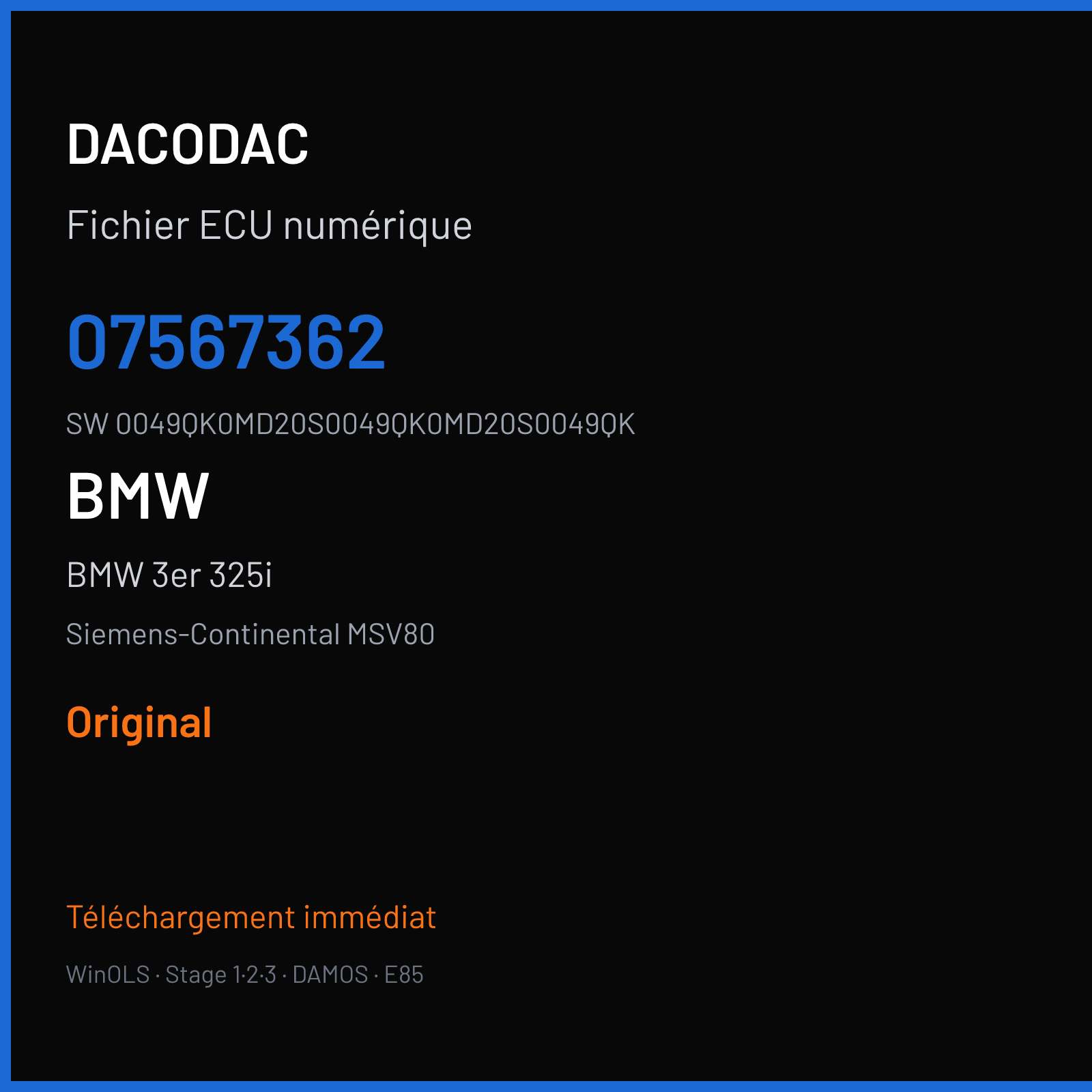 DACODAC

Fichier ECU numérique

07567362

SW 0049QK0MD20S0049QK0MD20S0049QK

BMW

BMW 3er 325i

Siemens-Continental MSV80

Original

Téléchargement immédiat

WinOLS · Stage 1·2·3 · DAMOS · E85