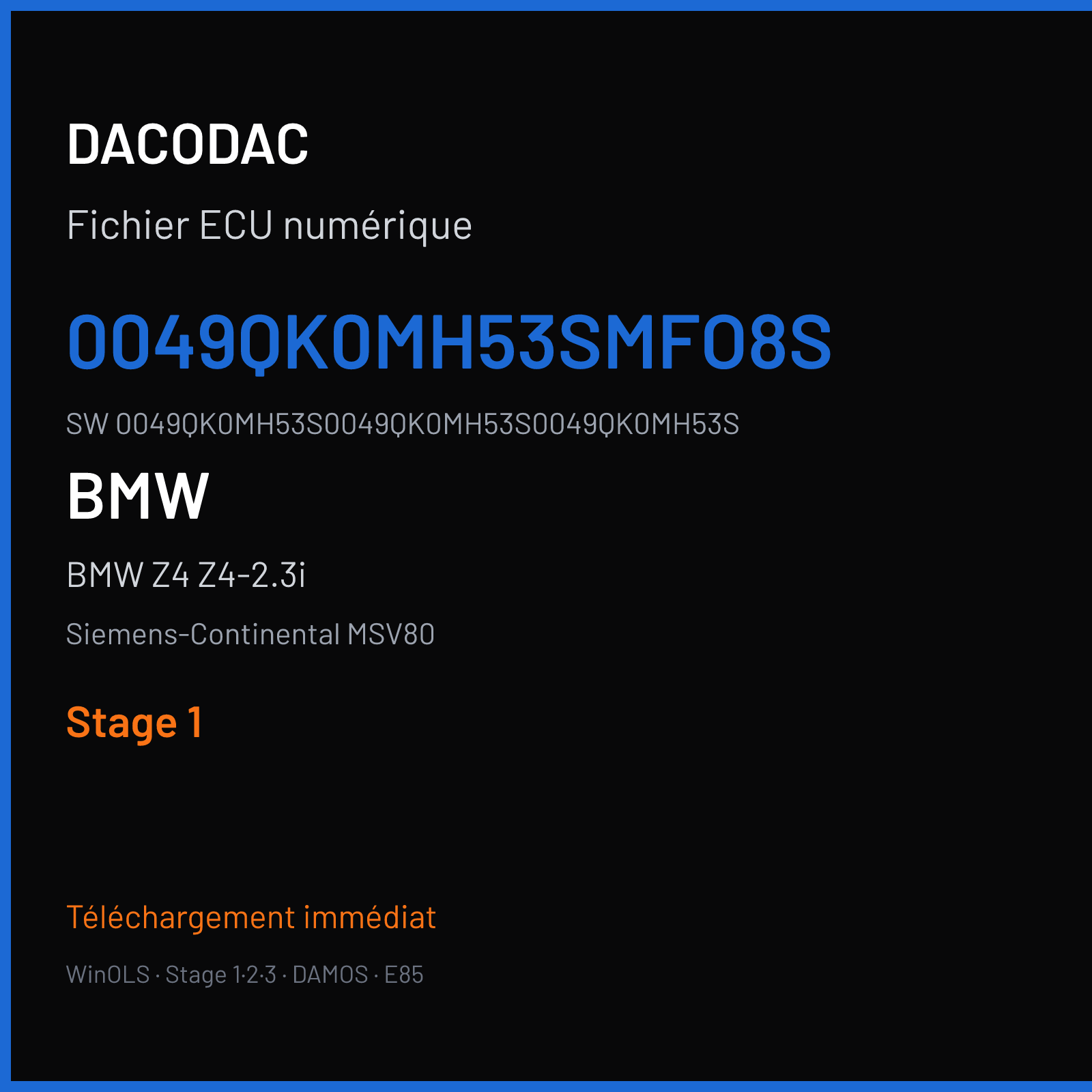 DACODAC

Fichier ECU numérique

0049QK0MH53SMF08S

SW 0049QK0MH53S0049QK0MH53S0049QK0MH53S

BMW

BMW Z4 Z4-2.3i

Siemens-Continental MSV80

Stage 1

Téléchargement immédiat

WinOLS · Stage 1·2·3 · DAMOS · E85