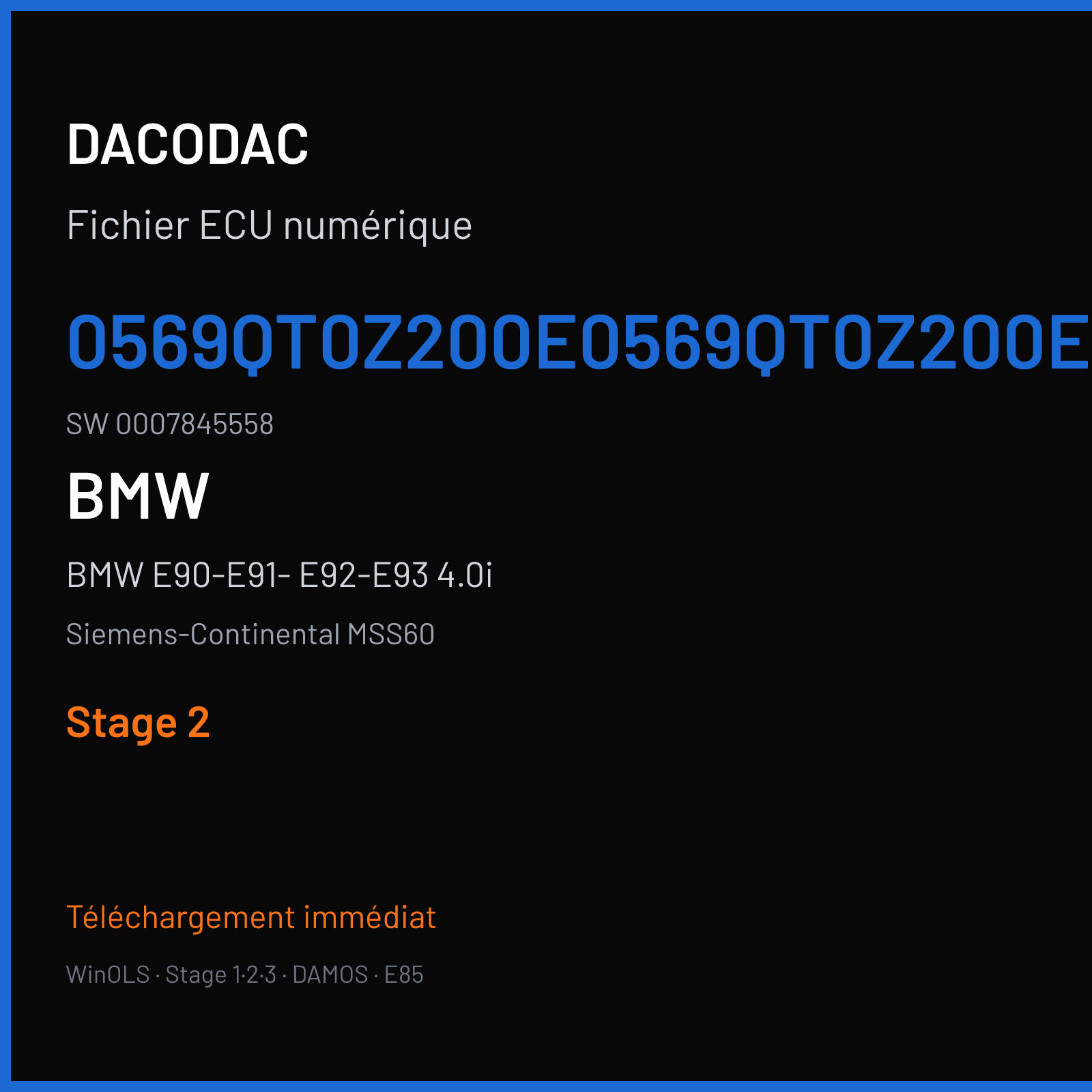 DACODAC

Fichier ECU numérique

0569QT0Z200E0569QT0Z200E

SW 0007845558

BMW

BMW E90-E91- E92-E93 4.0i

Siemens-Continental MSS60

Stage 2

Téléchargement immédiat

WinOLS · Stage 1·2·3 · DAMOS · E85