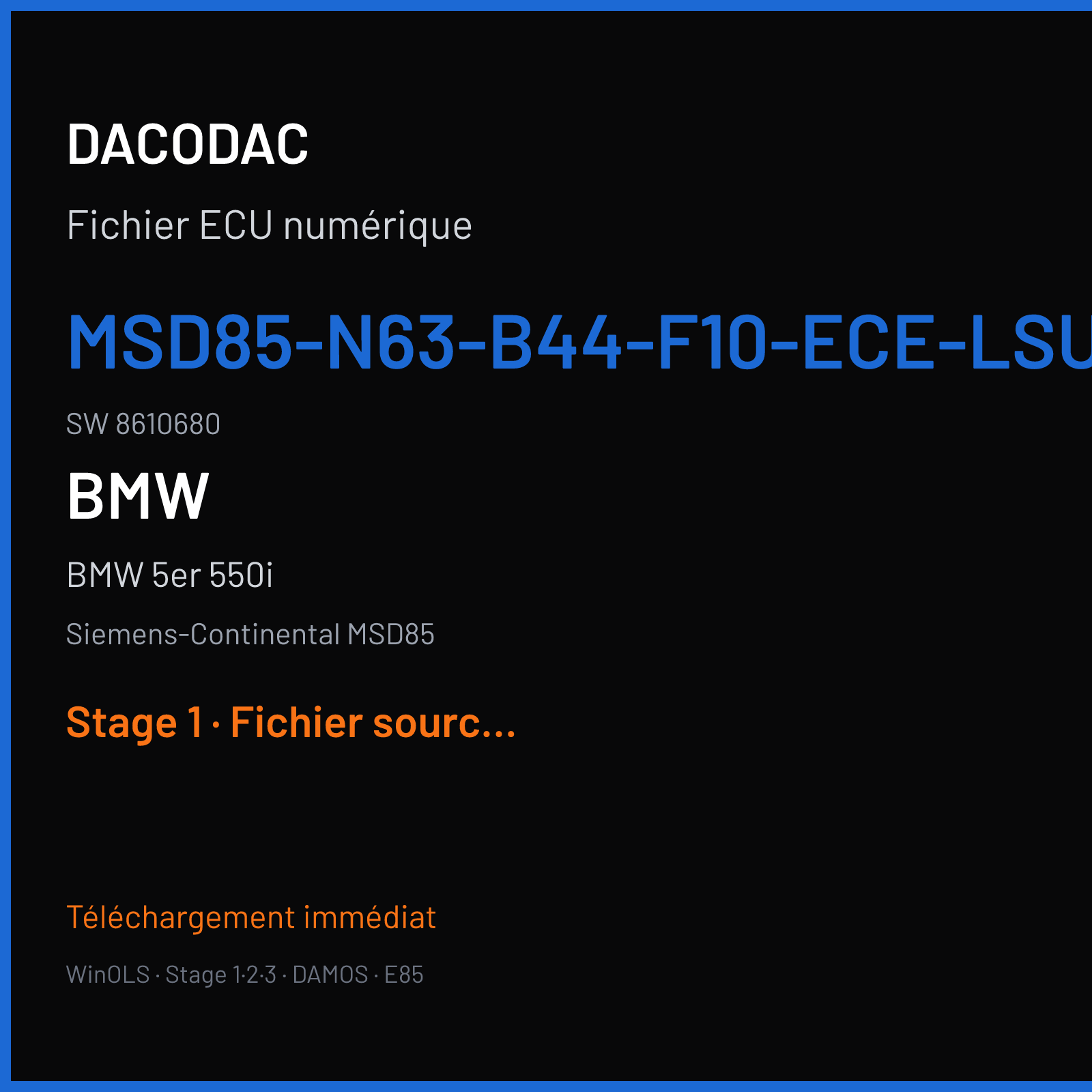 DACODAC

Fichier ECU numérique

MSD85-N63-B44-F10-ECE-LSU

SW 8610680

BMW

BMW 5er 550i

Siemens-Continental MSD85

Stage 1 · Fichier sourc...

Téléchargement immédiat

WinOLS · Stage 1·2·3 · DAMOS · E85