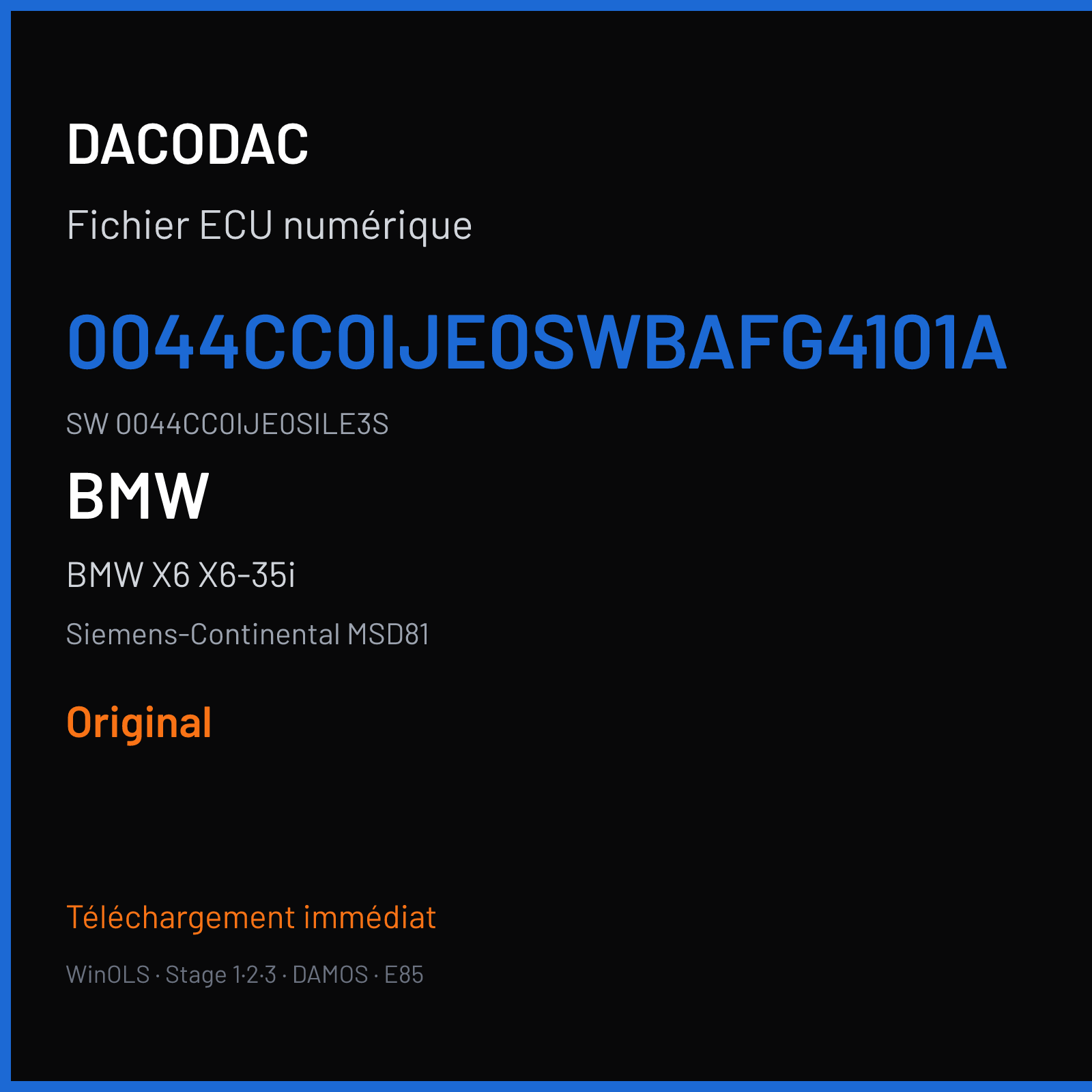 DACODAC

Fichier ECU numérique

0044CC0IJE0SWBAFG4101A

SW 0044CC0IJE0SILE3S

BMW

BMW X6 X6-35i

Siemens-Continental MSD81

Original

Téléchargement immédiat

WinOLS · Stage 1·2·3 · DAMOS · E85