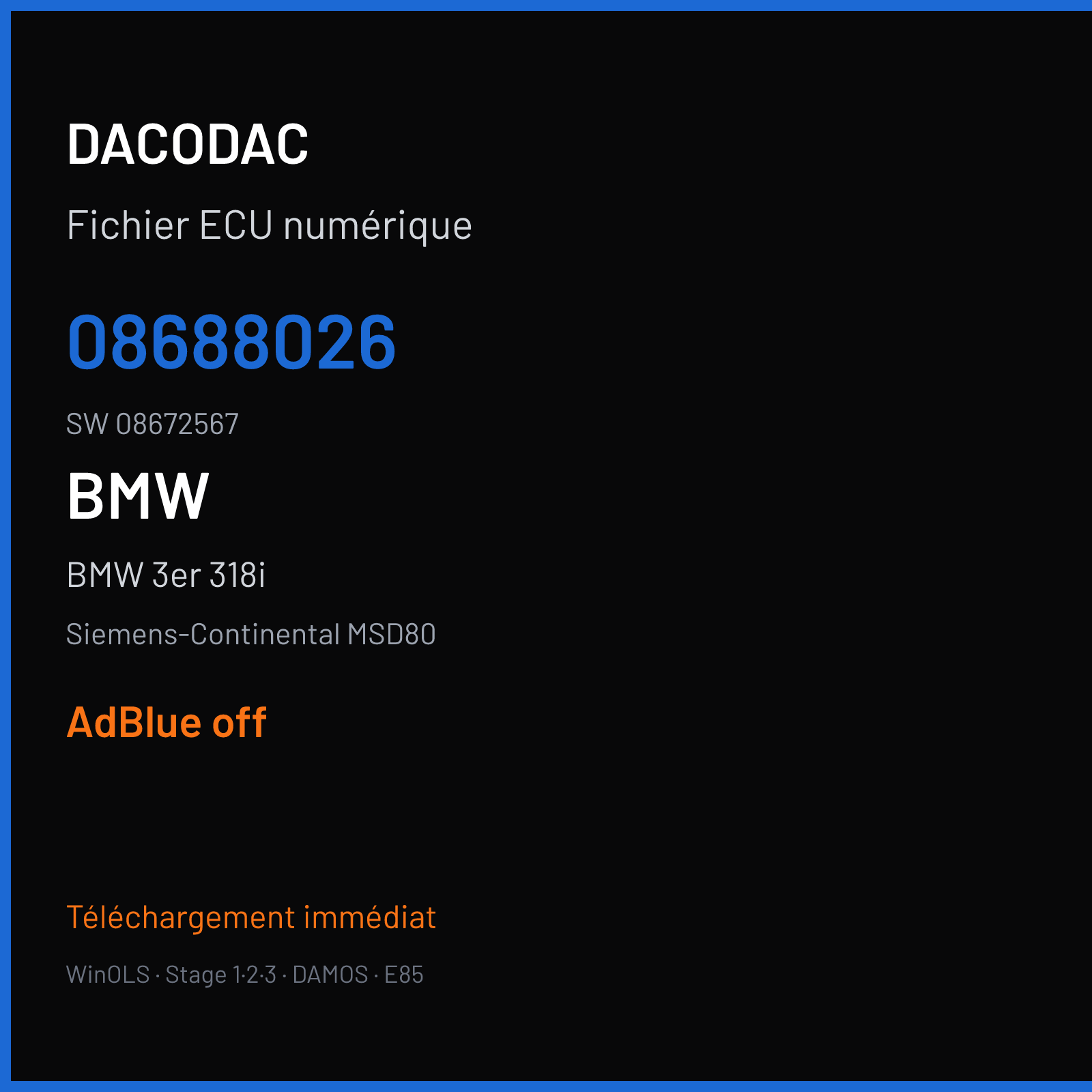 DACODAC

Fichier ECU numérique

08688026

SW 08672567

BMW

BMW 3er 318i

Siemens-Continental MSD80

AdBlue off

Téléchargement immédiat

WinOLS · Stage 1·2·3 · DAMOS · E85