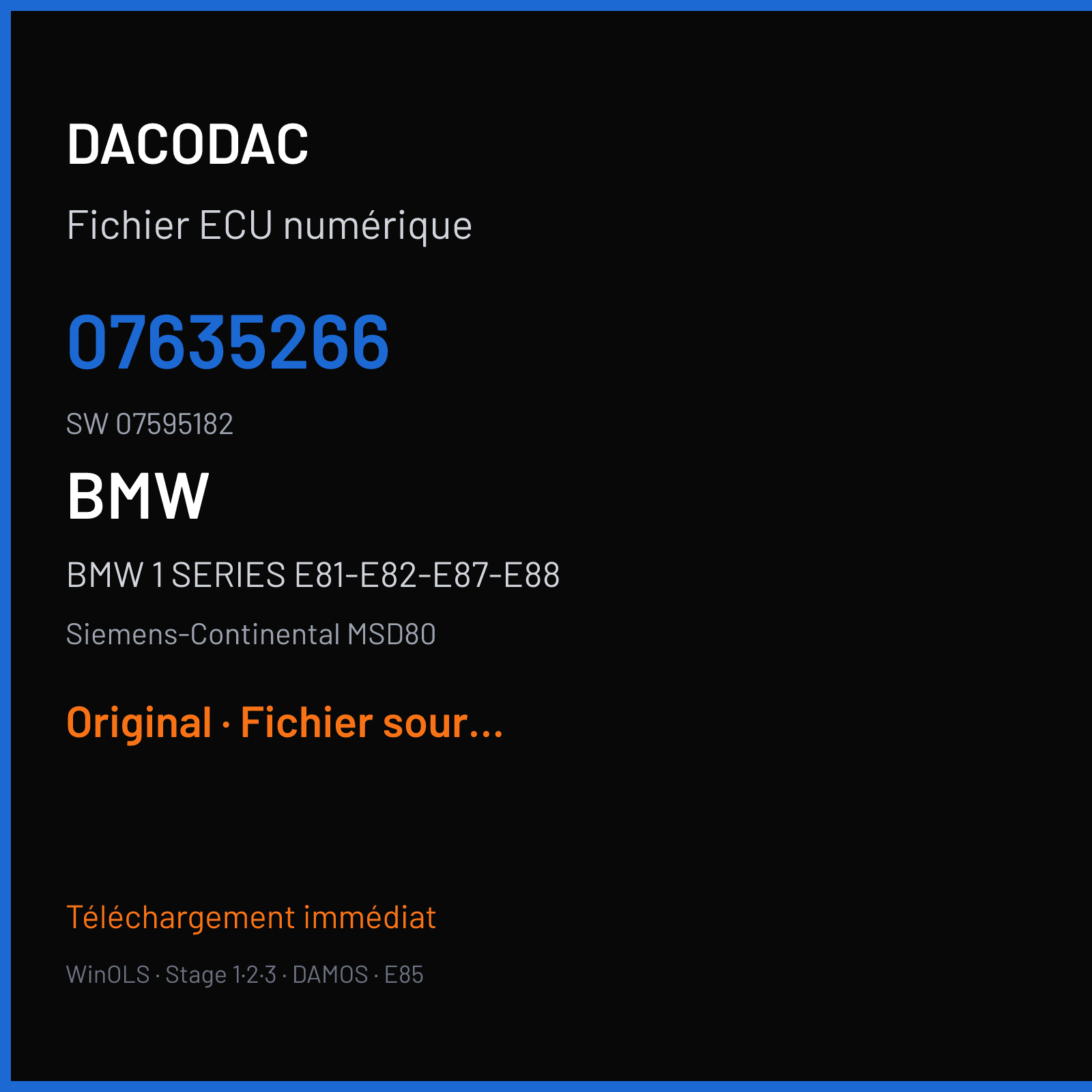 DACODAC

Fichier ECU numérique

07635266

SW 07595182

BMW

BMW 1 SERIES E81-E82-E87-E88

Siemens-Continental MSD80

Original · Fichier sour...

Téléchargement immédiat

WinOLS · Stage 1·2·3 · DAMOS · E85