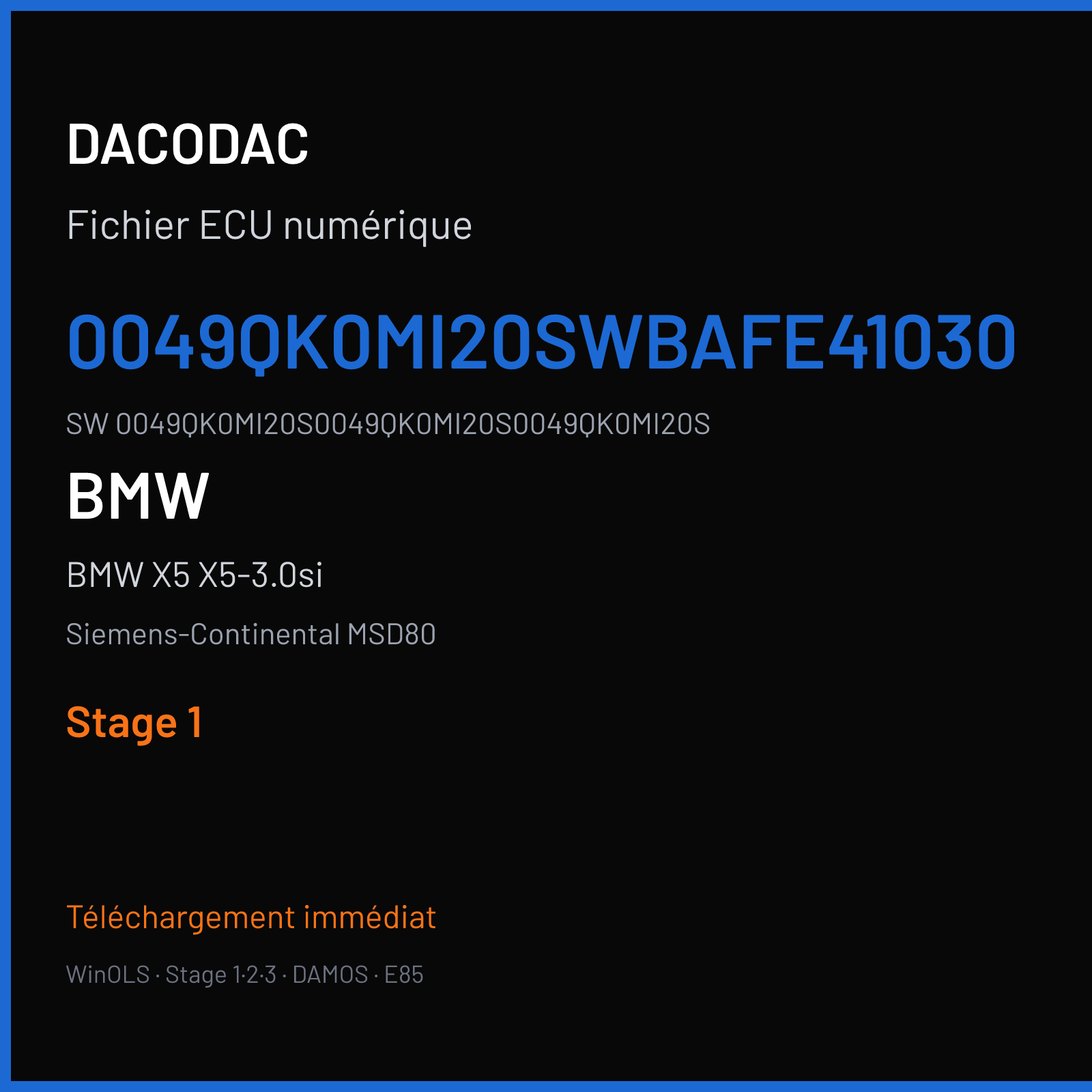 DACODAC

Fichier ECU numérique

0049QK0MI20SWBAFE41030

SW 0049QK0MI20S0049QK0MI20S0049QK0MI20S

BMW

BMW X5 X5-3.0si

Siemens-Continental MSD80

Stage 1

Téléchargement immédiat

WinOLS · Stage 1·2·3 · DAMOS · E85