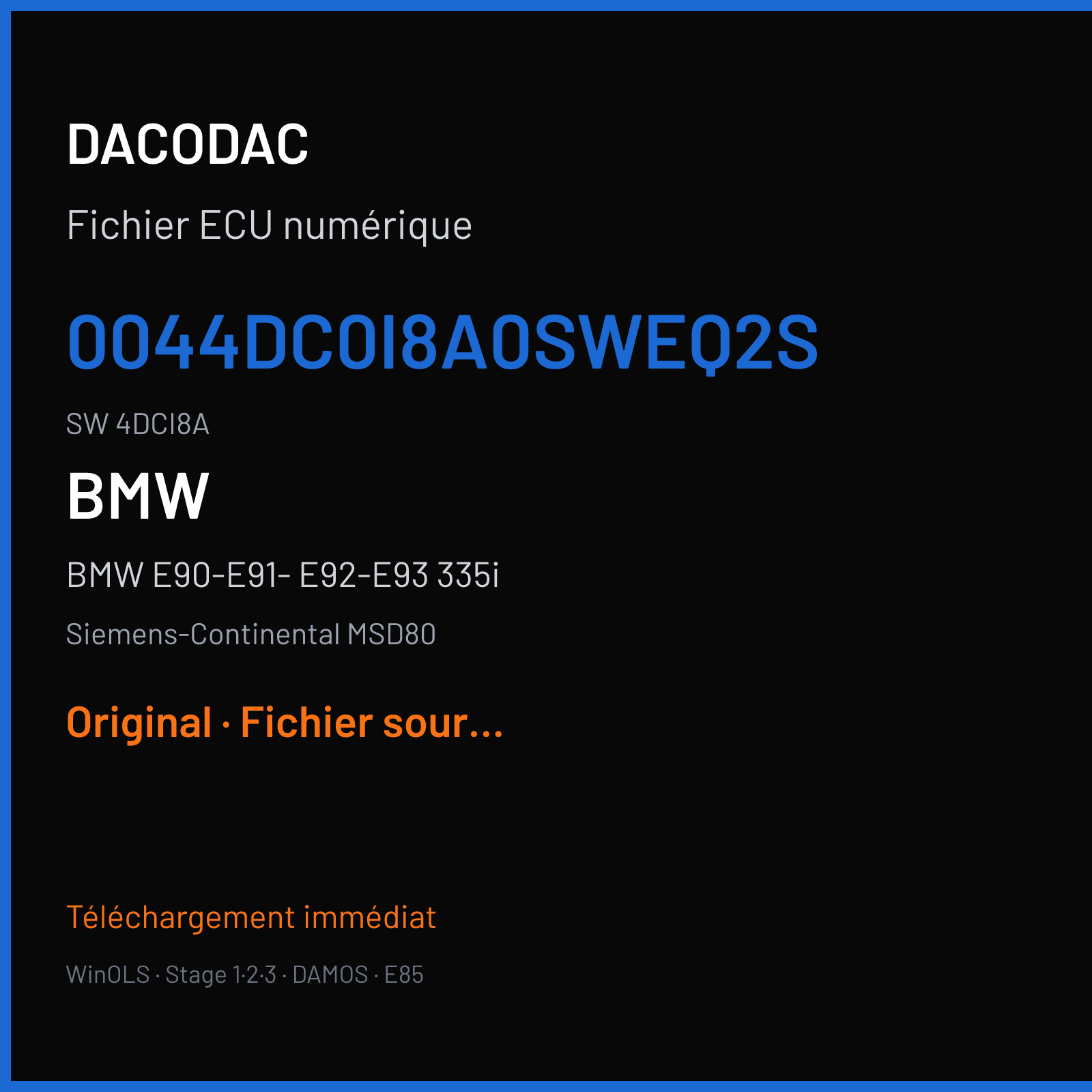 DACODAC

Fichier ECU numérique

0044DC0I8A0SWEQ2S

SW 4DCI8A

BMW

BMW E90-E91- E92-E93 335i

Siemens-Continental MSD80

Original · Fichier sour...

Téléchargement immédiat

WinOLS · Stage 1·2·3 · DAMOS · E85