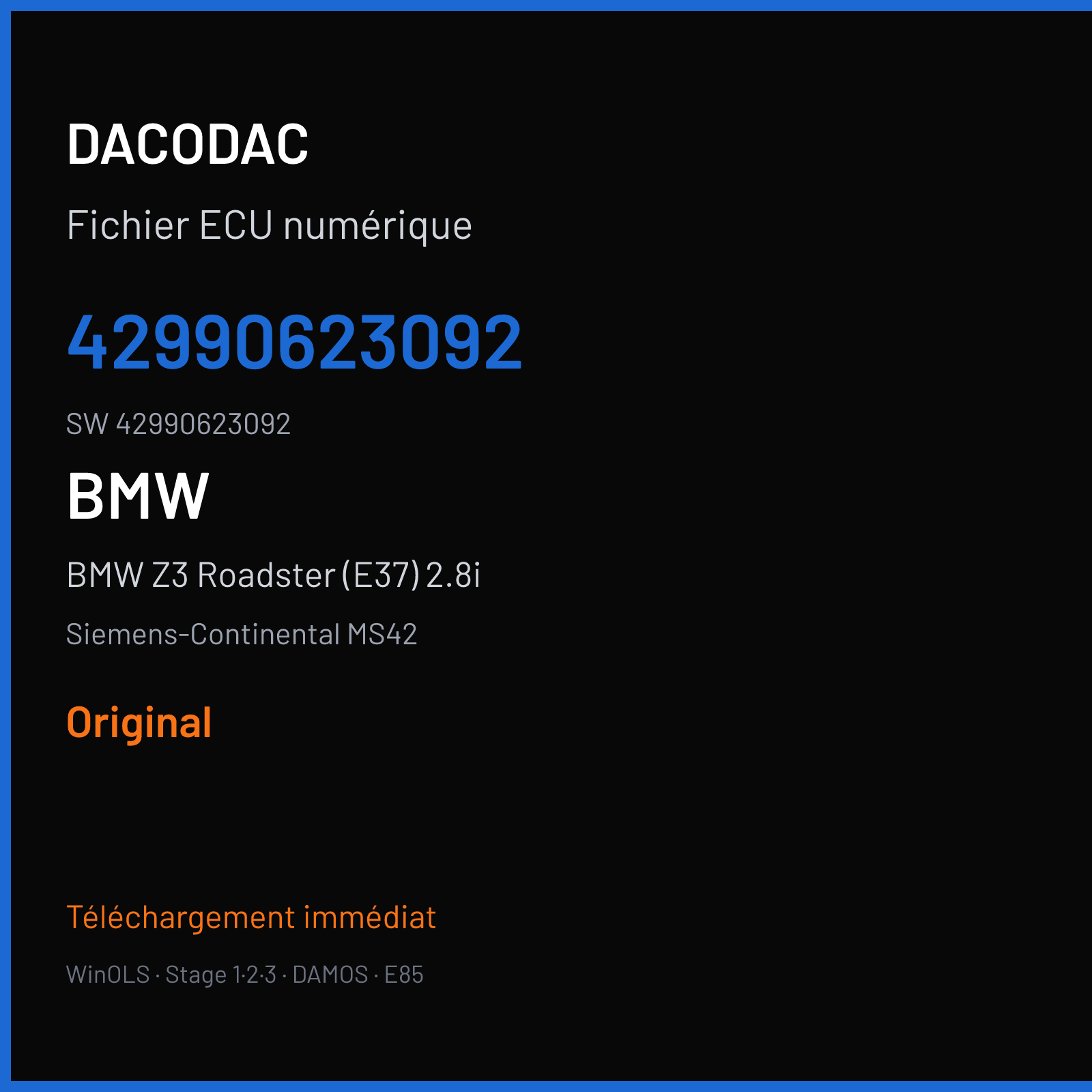 DACODAC

Fichier ECU numérique

42990623092

SW 42990623092

BMW

BMW Z3 Roadster (E37) 2.8i

Siemens-Continental MS42

Original

Téléchargement immédiat

WinOLS · Stage 1·2·3 · DAMOS · E85