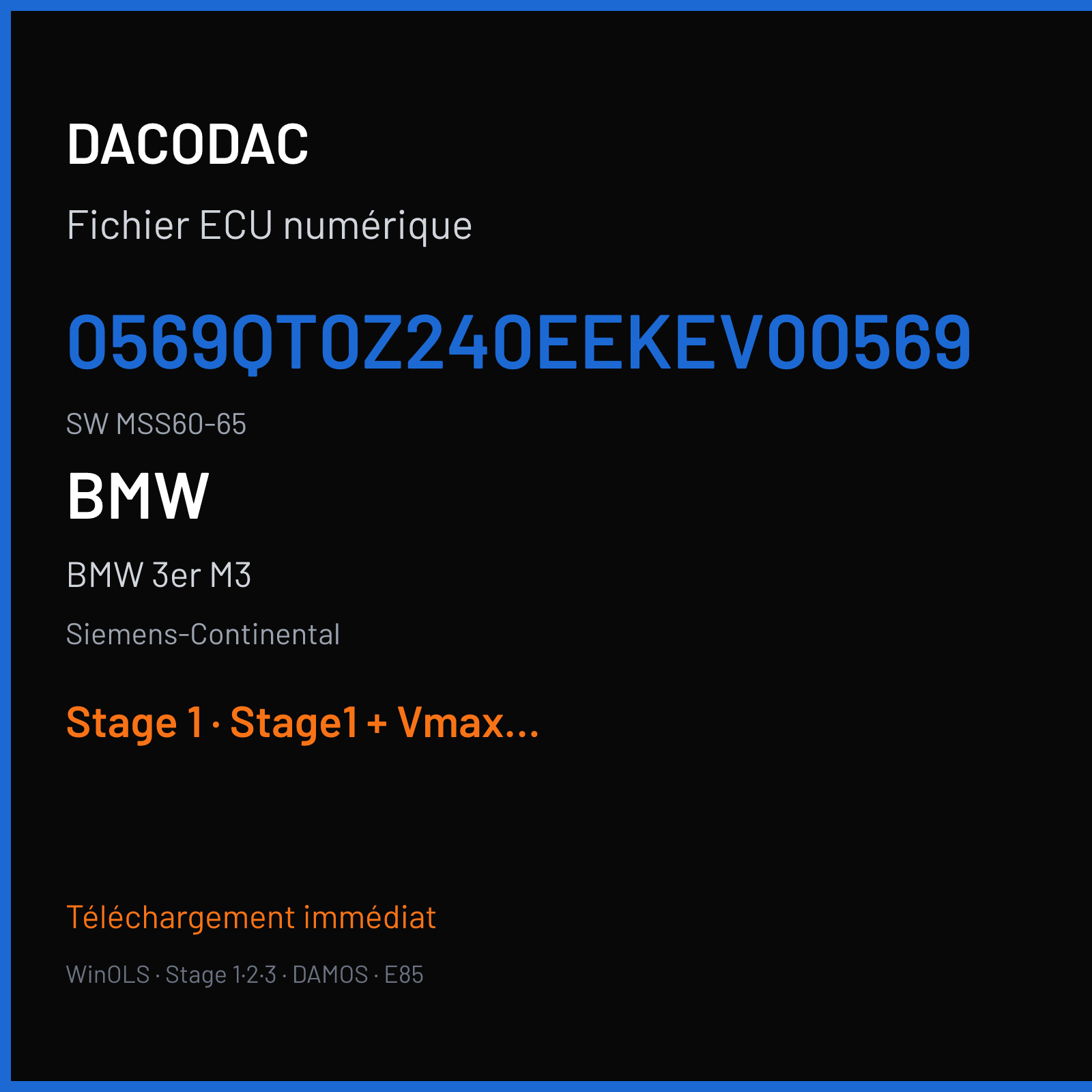 DACODAC

Fichier ECU numérique

0569QT0Z240EEKEV00569

SW MSS60-65

BMW

BMW 3er M3

Siemens-Continental

Stage 1 · Stage1 + Vmax...

Téléchargement immédiat

WinOLS · Stage 1·2·3 · DAMOS · E85