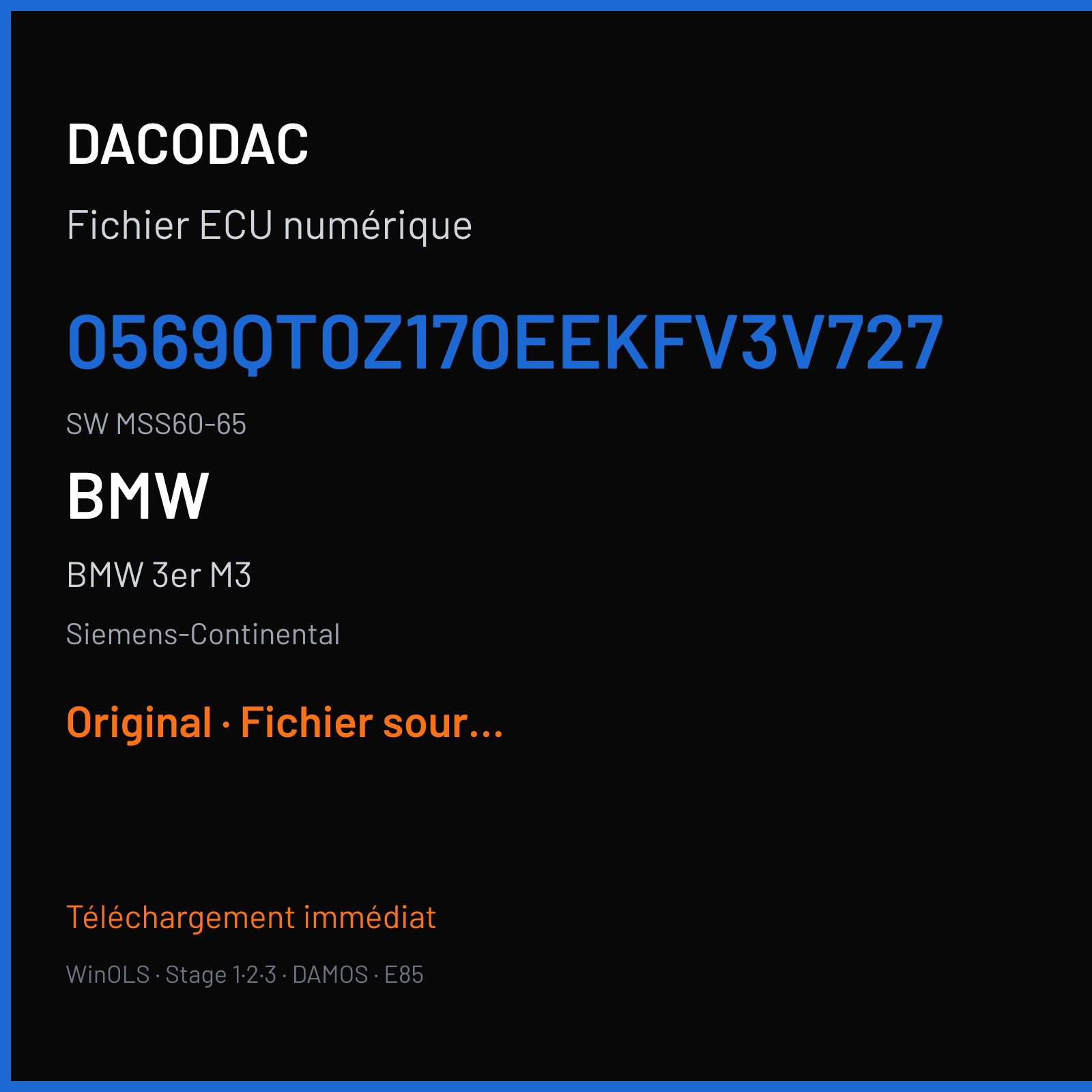 DACODAC

Fichier ECU numérique

0569QT0Z170EEKFV3V727

SW MSS60-65

BMW

BMW 3er M3

Siemens-Continental

Original · Fichier sour...

Téléchargement immédiat

WinOLS · Stage 1·2·3 · DAMOS · E85