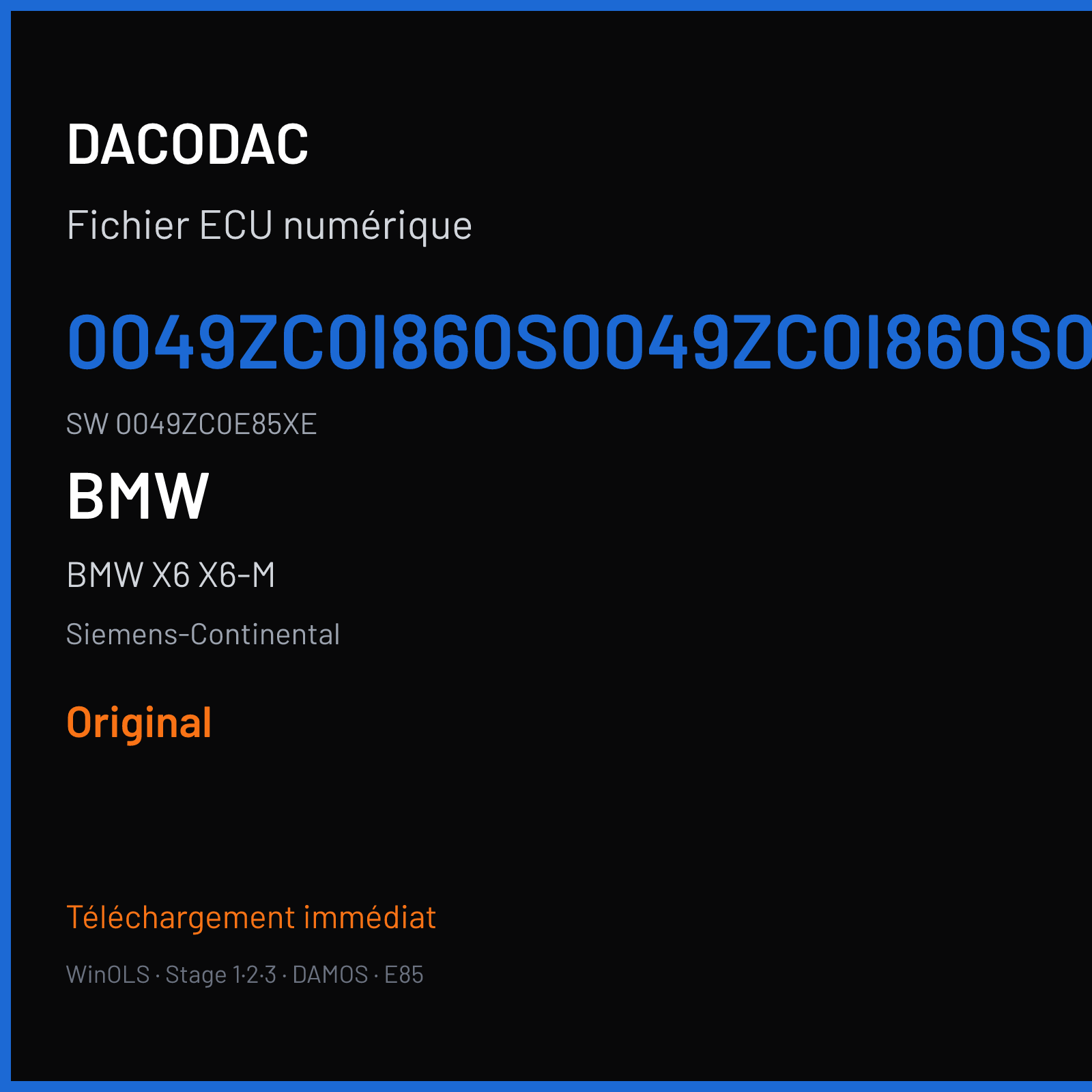 DACODAC

Fichier ECU numérique

0049ZC0I860S0049ZC0I860S0

SW 0049ZC0E85XE

BMW

BMW X6 X6-M

Siemens-Continental

Original

Téléchargement immédiat

WinOLS · Stage 1·2·3 · DAMOS · E85