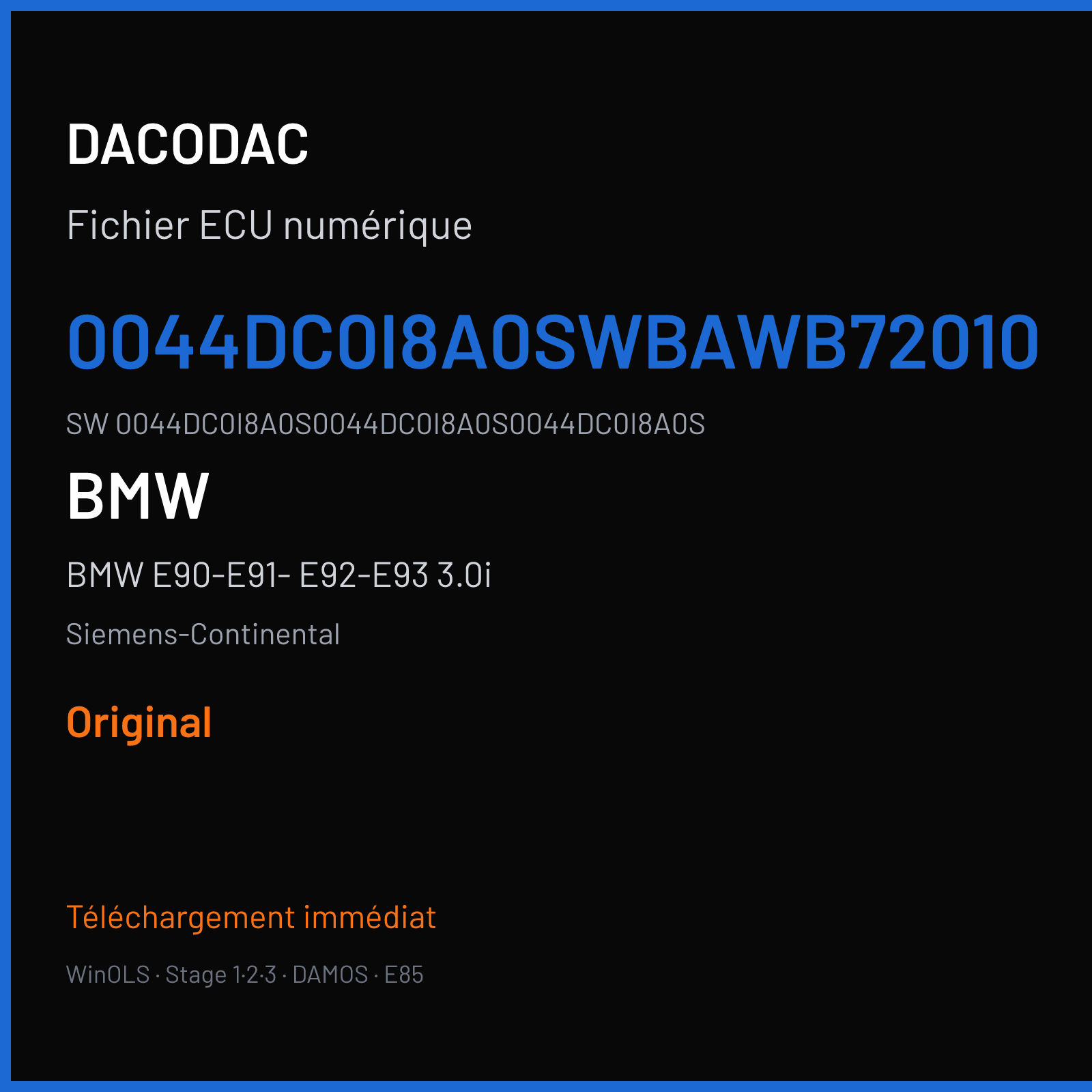 DACODAC

Fichier ECU numérique

0044DC0I8A0SWBAWB72010

SW 0044DC0I8A0S0044DC0I8A0S0044DC0I8A0S

BMW

BMW E90-E91- E92-E93 3.0i

Siemens-Continental

Original

Téléchargement immédiat

WinOLS · Stage 1·2·3 · DAMOS · E85