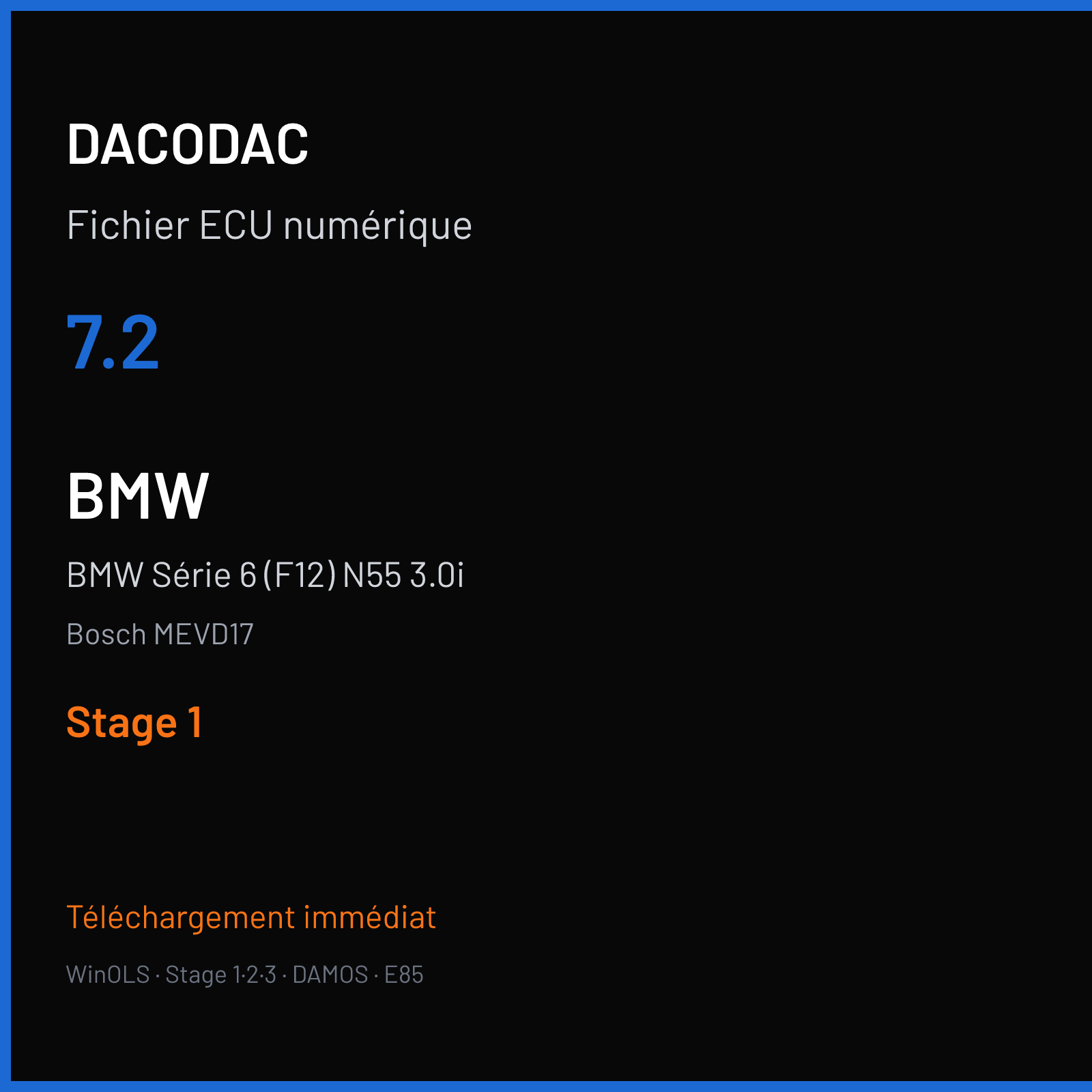 DACODAC

Fichier ECU numérique

7.2

BMW

BMW Série 6 (F12) N55 3.0i

Bosch MEVD17

Stage 1

Téléchargement immédiat

WinOLS · Stage 1·2·3 · DAMOS · E85