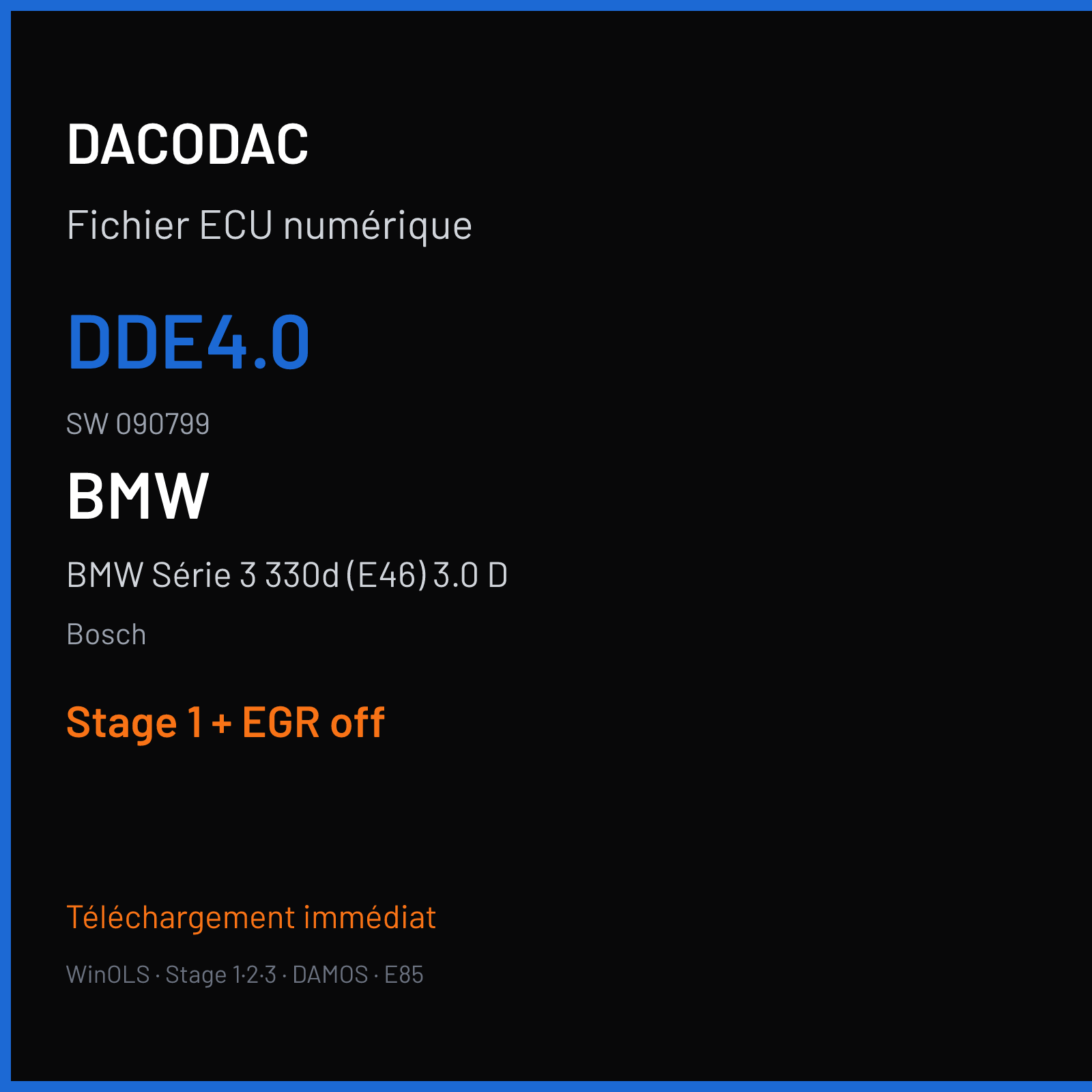 DACODAC

Fichier ECU numérique

DDE4.0

SW 090799

BMW

BMW Série 3 330d (E46) 3.0 D

Bosch

Stage 1 + EGR off

Téléchargement immédiat

WinOLS · Stage 1·2·3 · DAMOS · E85