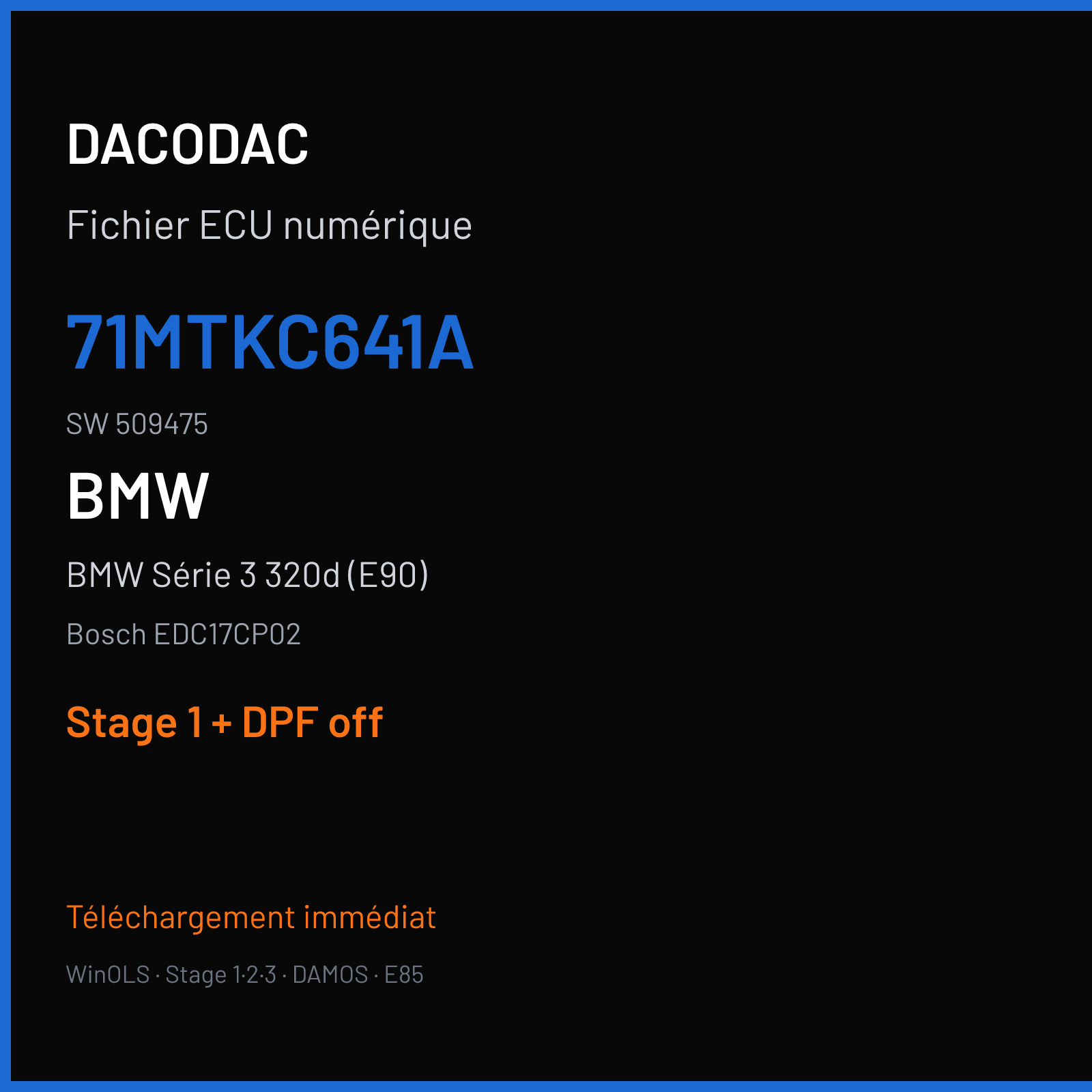 DACODAC

Fichier ECU numérique

71MTKC641A

SW 509475

BMW

BMW Série 3 320d (E90)

Bosch EDC17CP02

Stage 1 + DPF off

Téléchargement immédiat

WinOLS · Stage 1·2·3 · DAMOS · E85