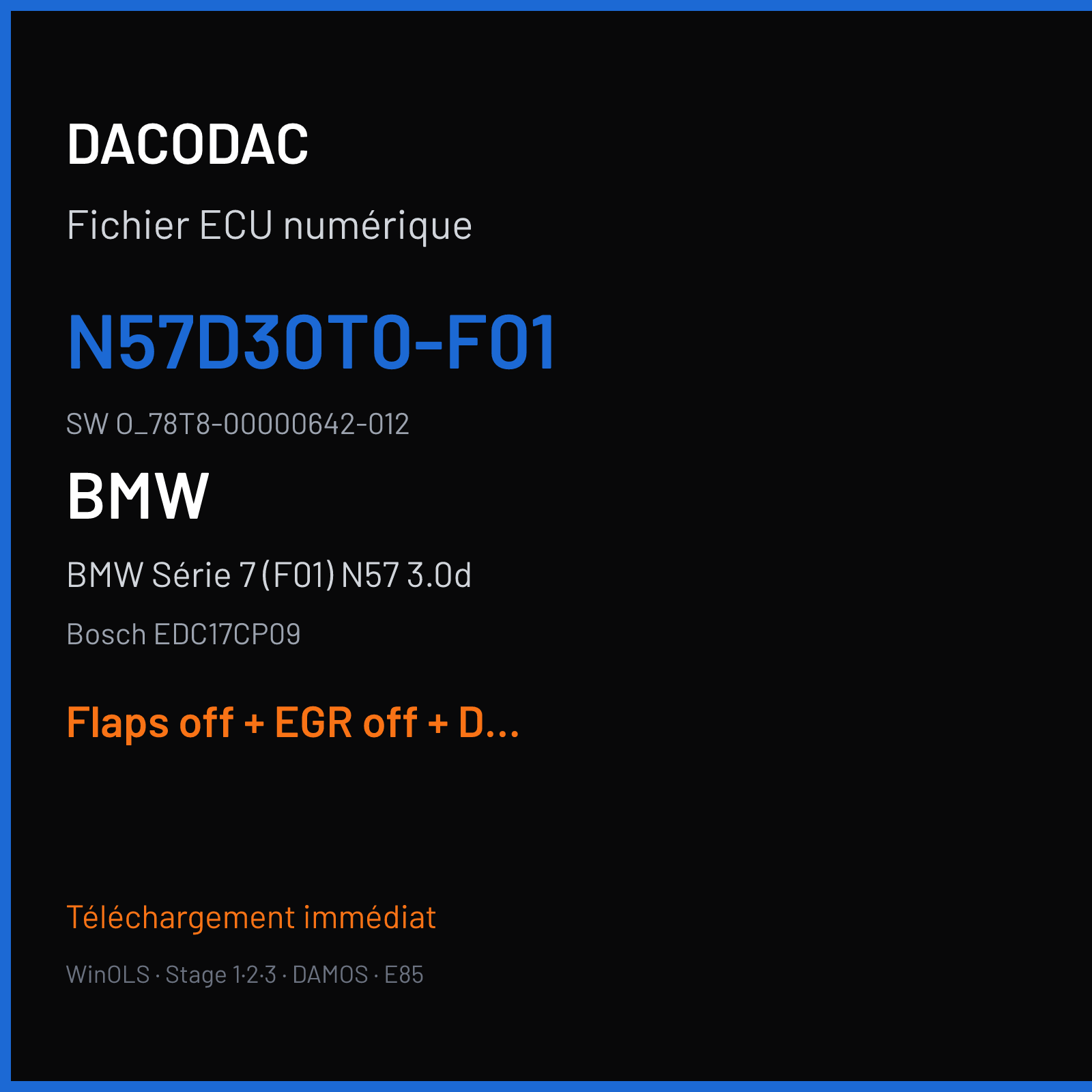 DACODAC

Fichier ECU numérique

N57D30T0-F01

SW 0_78T8-00000642-012

BMW

BMW Série 7 (F01) N57 3.0d

Bosch EDC17CP09

Flaps off + EGR off + D...

Téléchargement immédiat

WinOLS · Stage 1·2·3 · DAMOS · E85