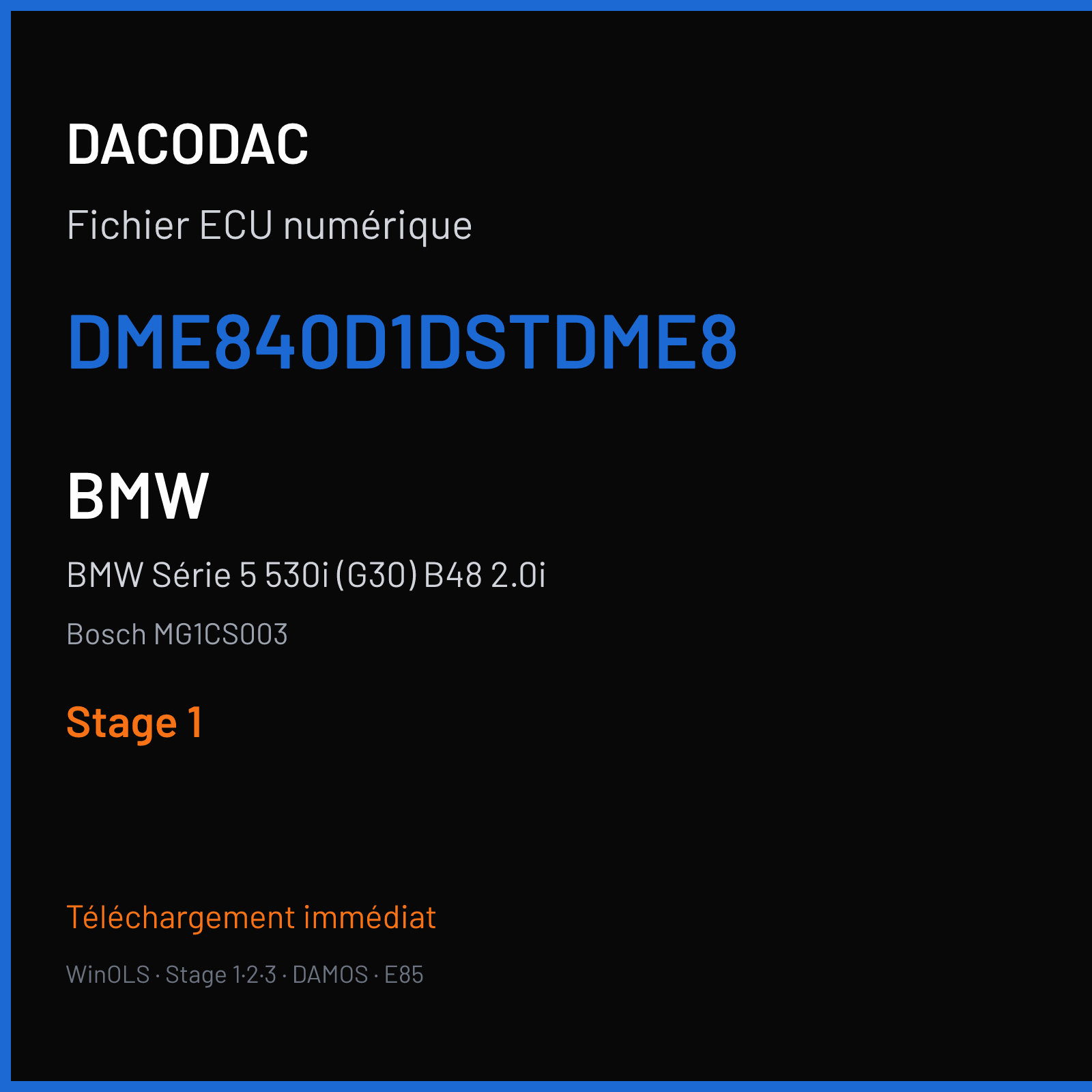 DACODAC

Fichier ECU numérique

DME840D1DSTDME8

BMW

BMW Série 5 530i (G30) B48 2.0i

Bosch MG1CS003

Stage 1

Téléchargement immédiat

WinOLS · Stage 1·2·3 · DAMOS · E85