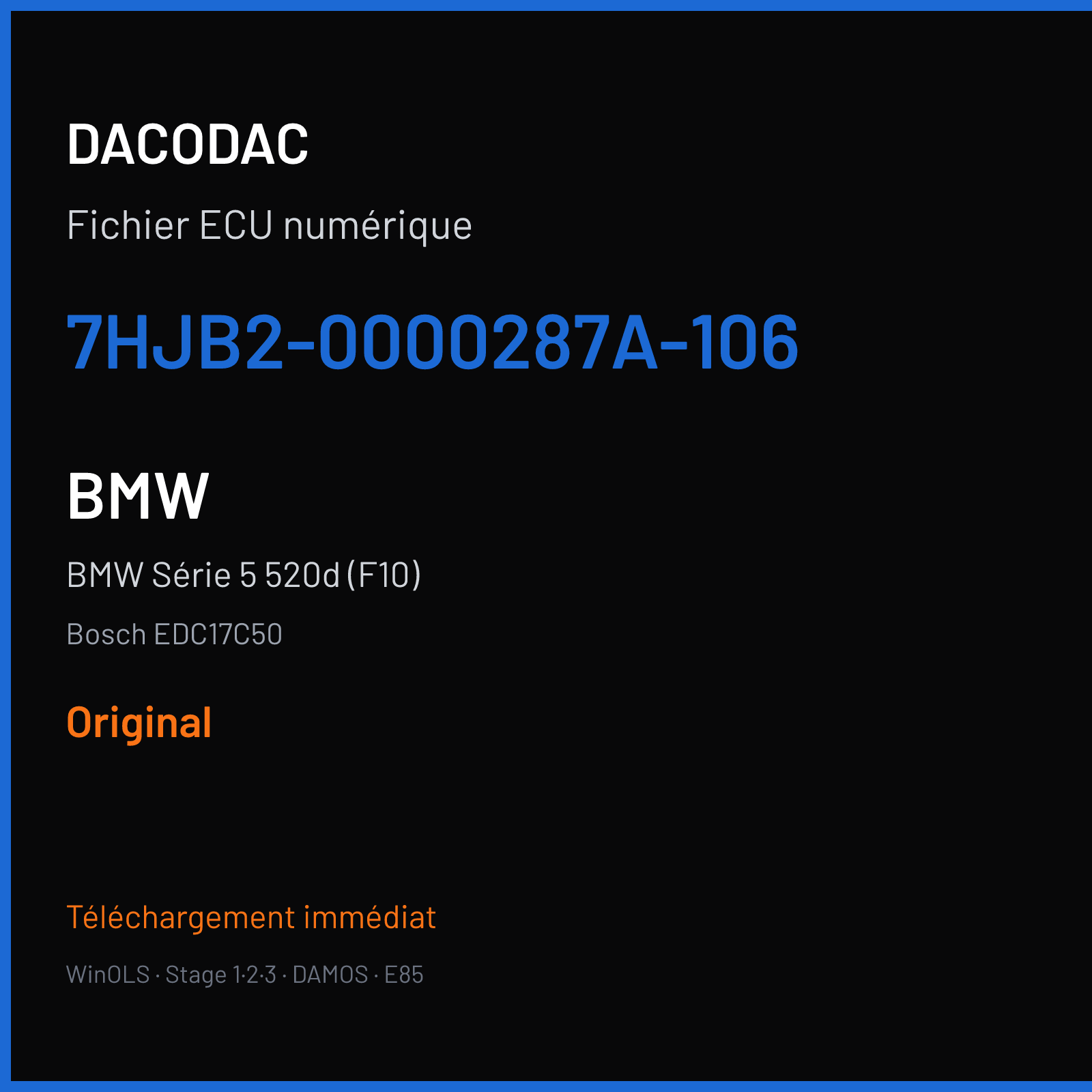 DACODAC

Fichier ECU numérique

7HJB2-0000287A-106

BMW

BMW Série 5 520d (F10)

Bosch EDC17C50

Original

Téléchargement immédiat

WinOLS · Stage 1·2·3 · DAMOS · E85