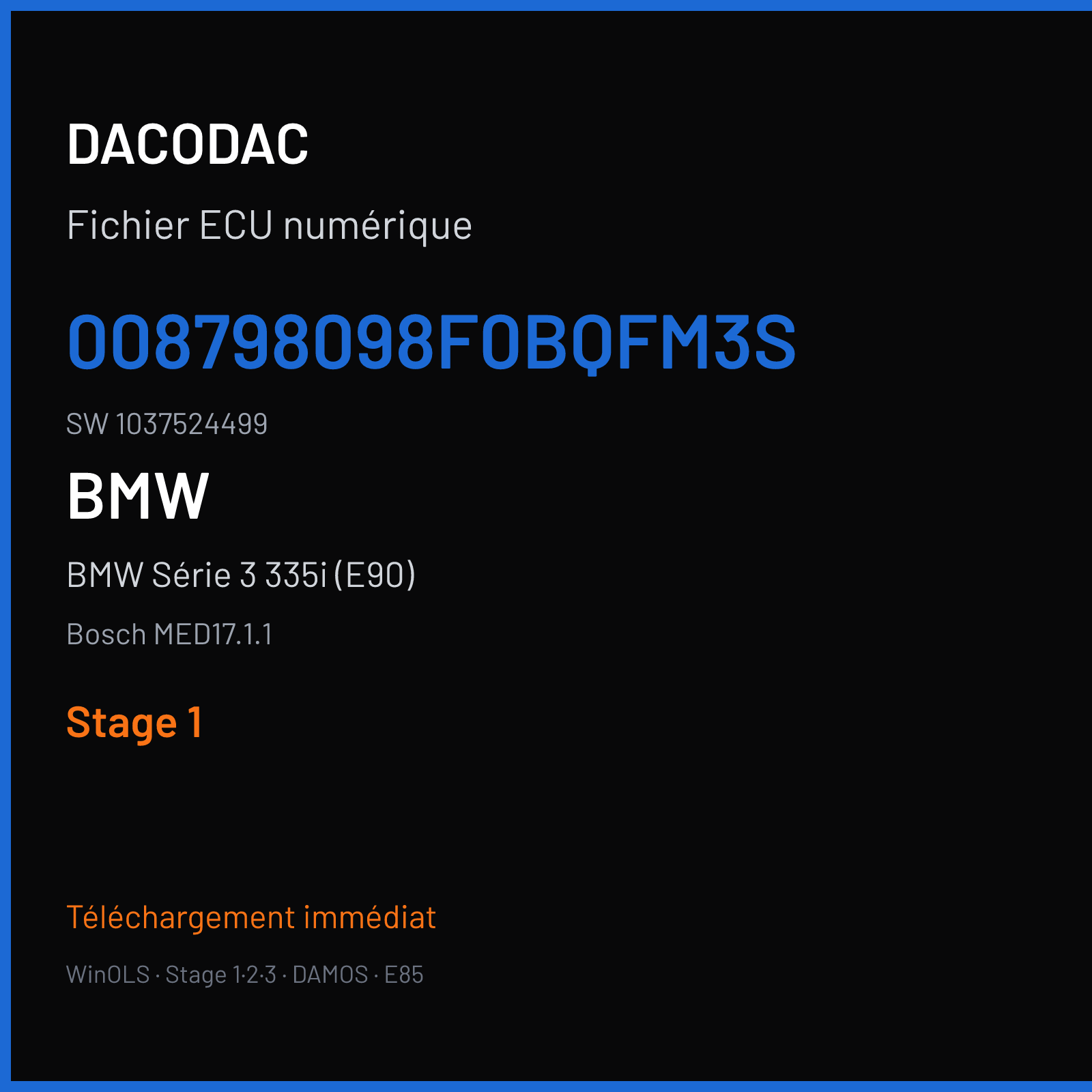 DACODAC

Fichier ECU numérique

008798098F0BQFM3S

SW 1037524499

BMW

BMW Série 3 335i (E90)

Bosch MED17.1.1

Stage 1

Téléchargement immédiat

WinOLS · Stage 1·2·3 · DAMOS · E85