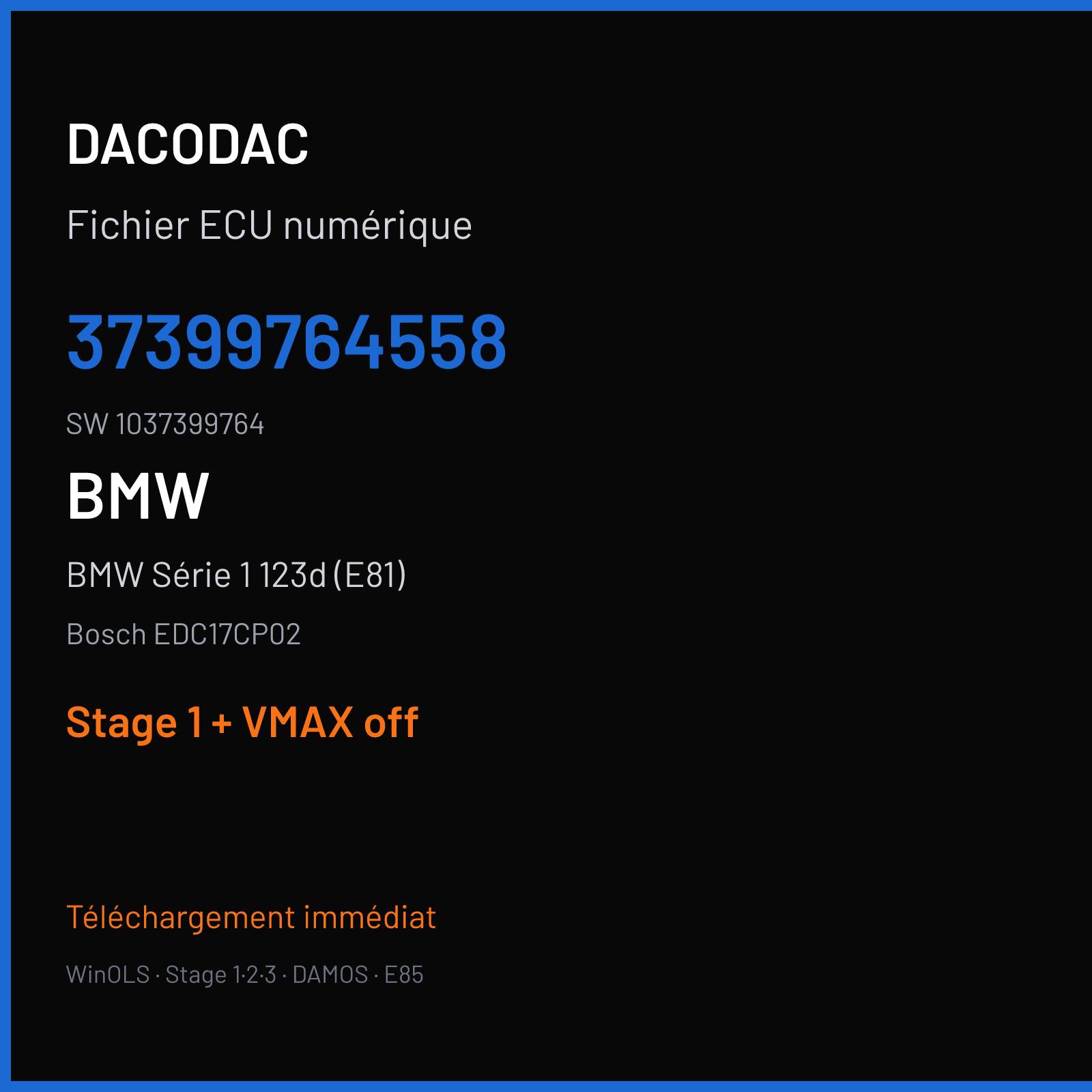 DACODAC

Fichier ECU numérique

37399764558

SW 1037399764

BMW

BMW Série 1 123d (E81)

Bosch EDC17CP02

Stage 1 + VMAX off

Téléchargement immédiat

WinOLS · Stage 1·2·3 · DAMOS · E85