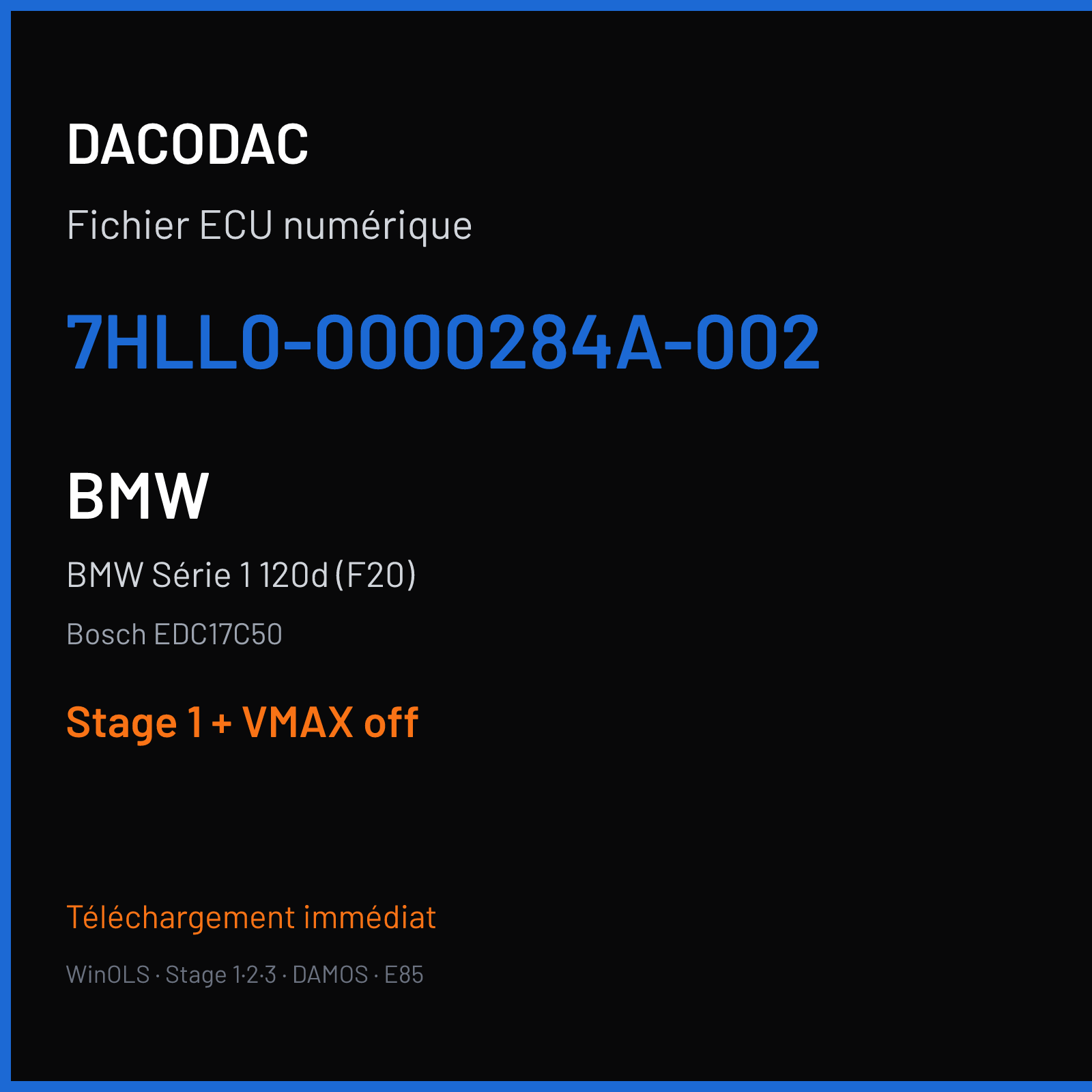 DACODAC

Fichier ECU numérique

7HLL0-0000284A-002

BMW

BMW Série 1 120d (F20)

Bosch EDC17C50

Stage 1 + VMAX off

Téléchargement immédiat

WinOLS · Stage 1·2·3 · DAMOS · E85