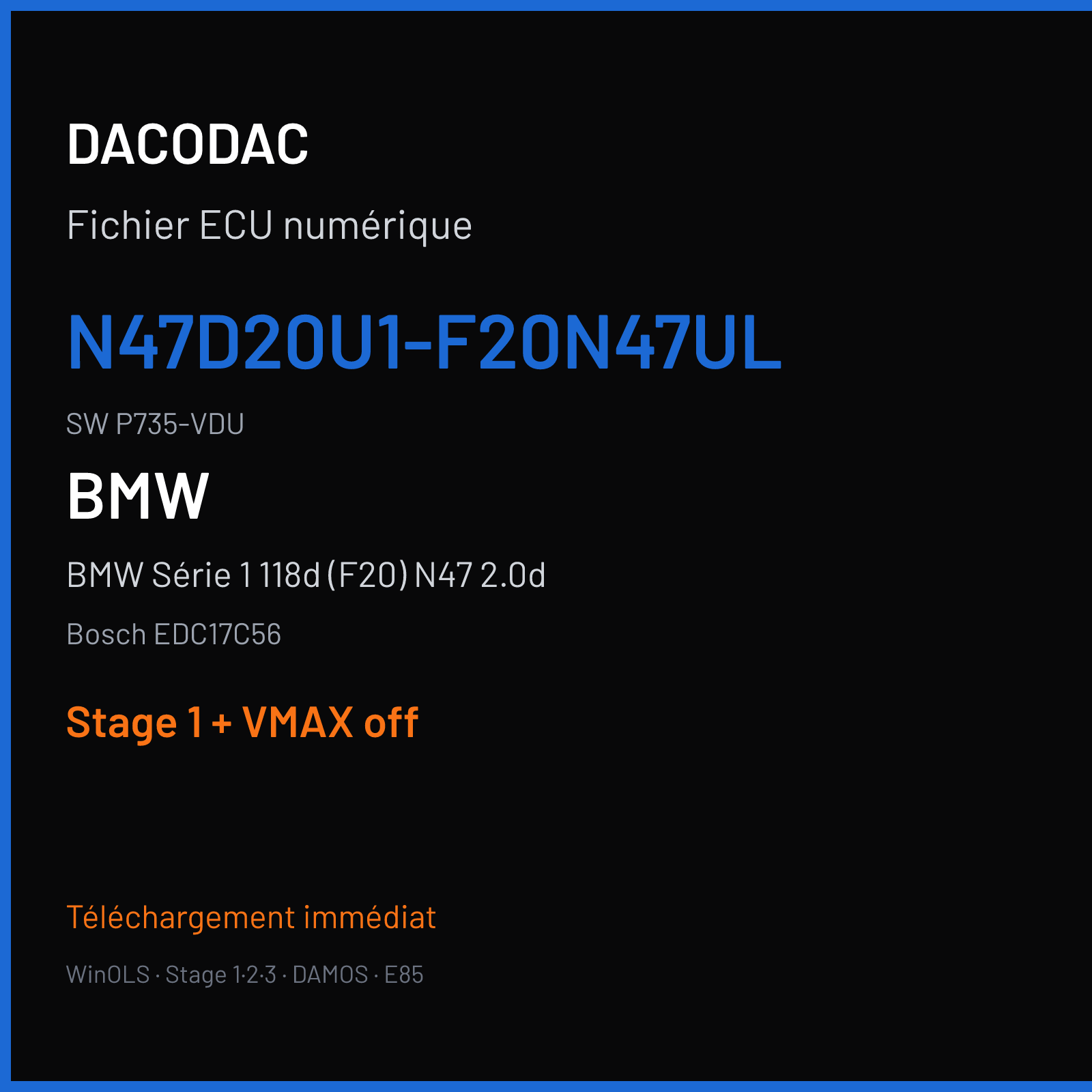 DACODAC

Fichier ECU numérique

N47D20U1-F20N47UL

SW P735-VDU

BMW

BMW Série 1 118d (F20) N47 2.0d

Bosch EDC17C56

Stage 1 + VMAX off

Téléchargement immédiat

WinOLS · Stage 1·2·3 · DAMOS · E85