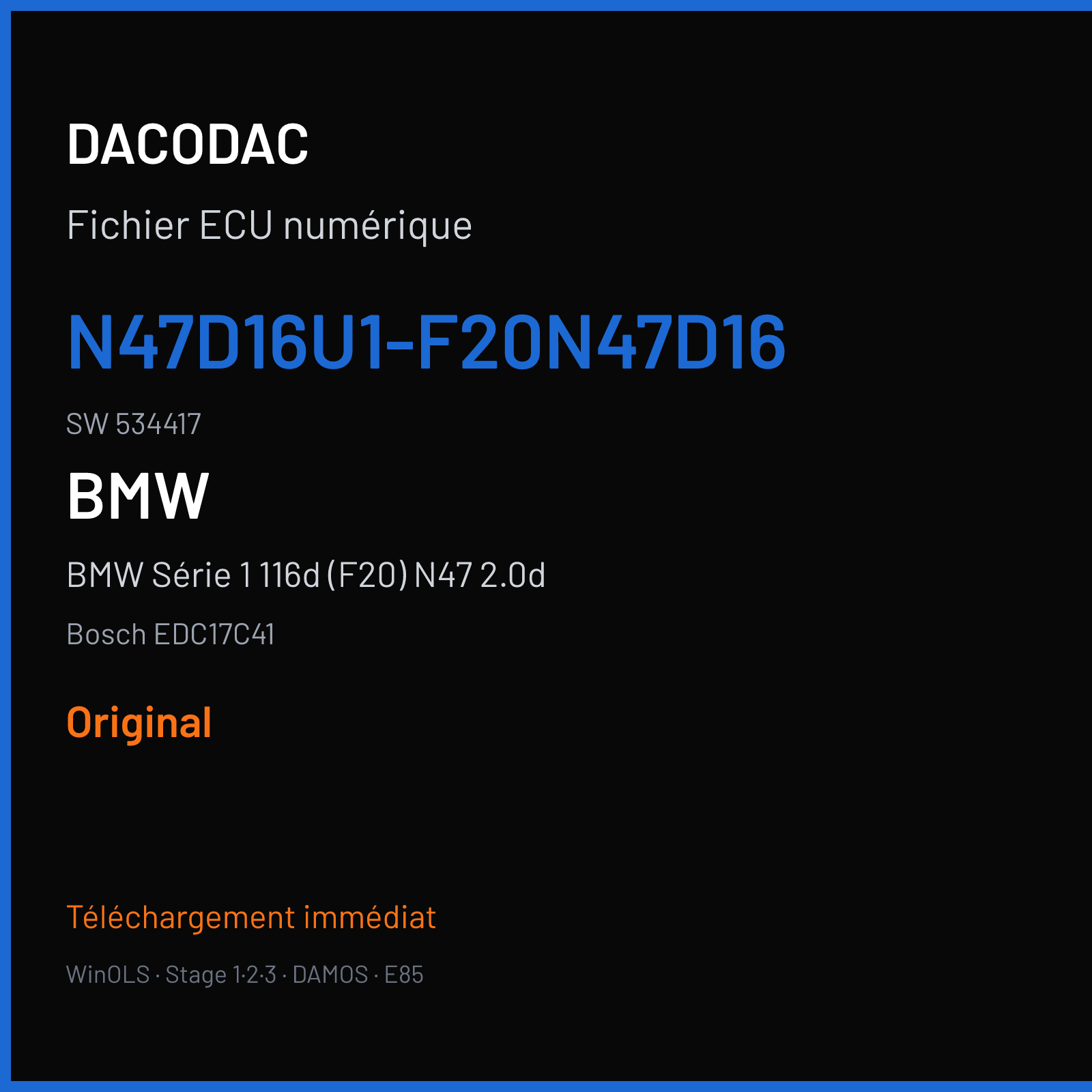 DACODAC

Fichier ECU numérique

N47D16U1-F20N47D16

SW 534417

BMW

BMW Série 1 116d (F20) N47 2.0d

Bosch EDC17C41

Original

Téléchargement immédiat

WinOLS · Stage 1·2·3 · DAMOS · E85