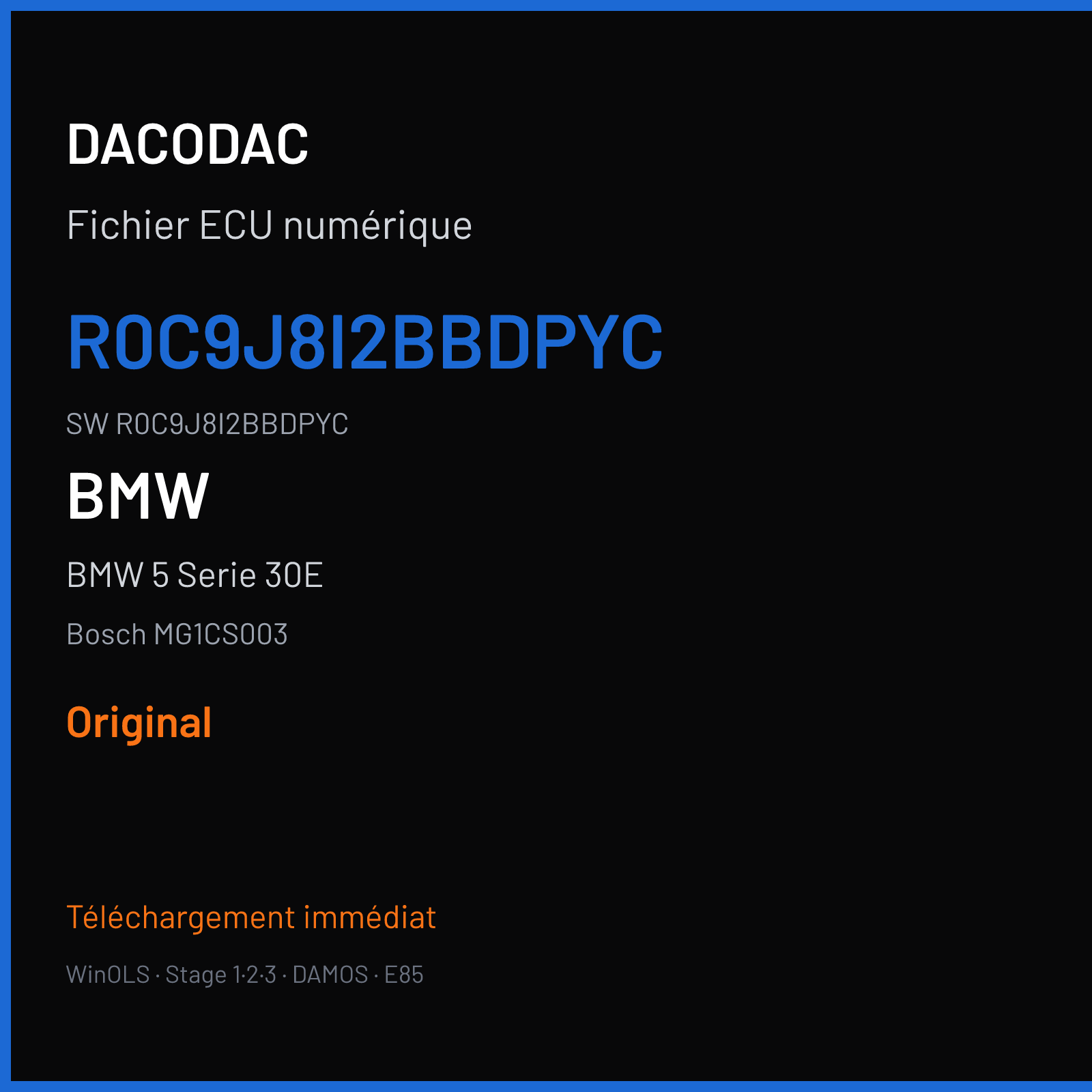 DACODAC

Fichier ECU numérique

R0C9J8I2BBDPYC

SW R0C9J8I2BBDPYC

BMW

BMW 5 Serie 30E

Bosch MG1CS003

Original

Téléchargement immédiat

WinOLS · Stage 1·2·3 · DAMOS · E85