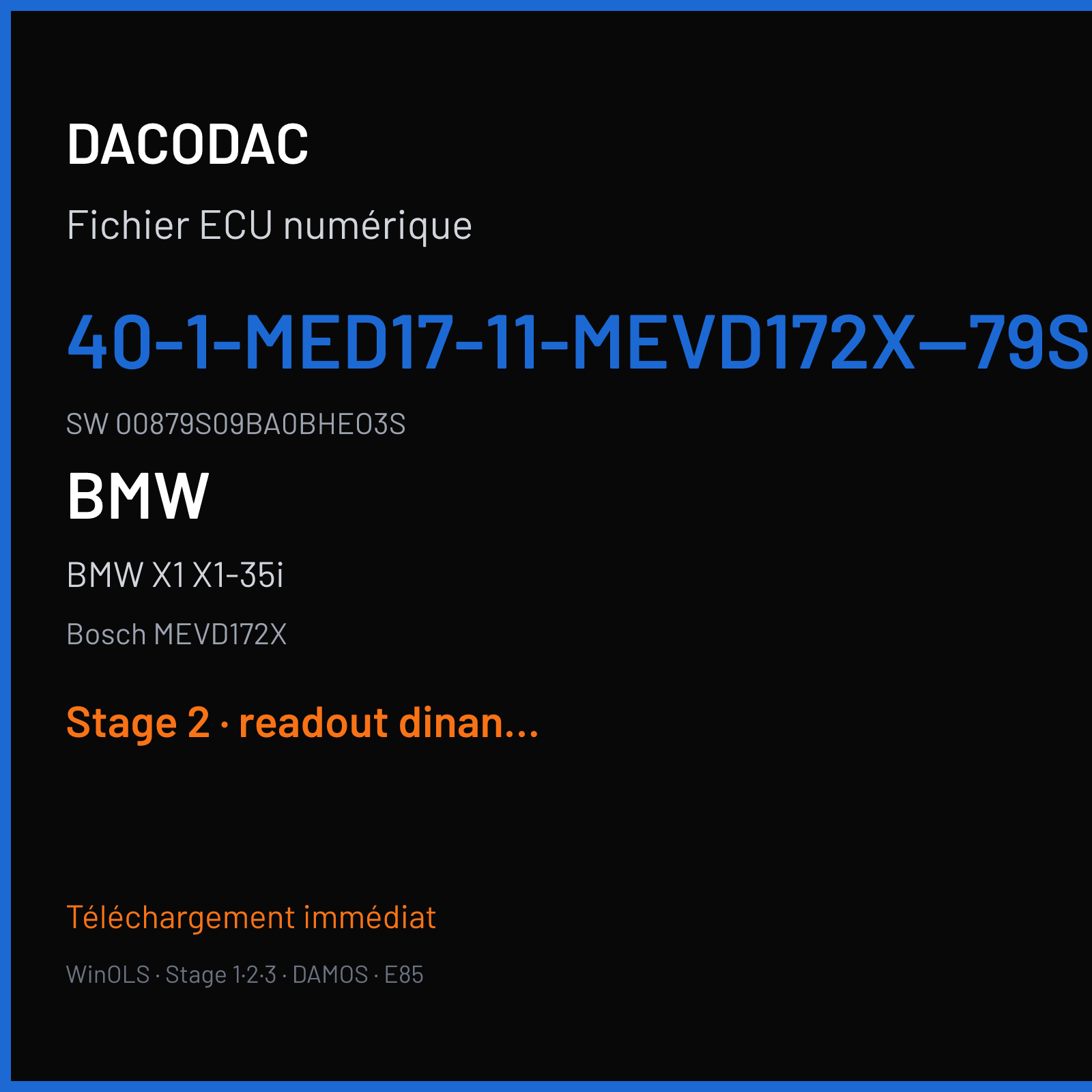 DACODAC

Fichier ECU numérique

40-1-MED17-11-MEVD172X—79S

SW 00879S09BA0BHE03S

BMW

BMW X1 X1-35i

Bosch MEVD172X

Stage 2 · readout dinan...

Téléchargement immédiat

WinOLS · Stage 1·2·3 · DAMOS · E85