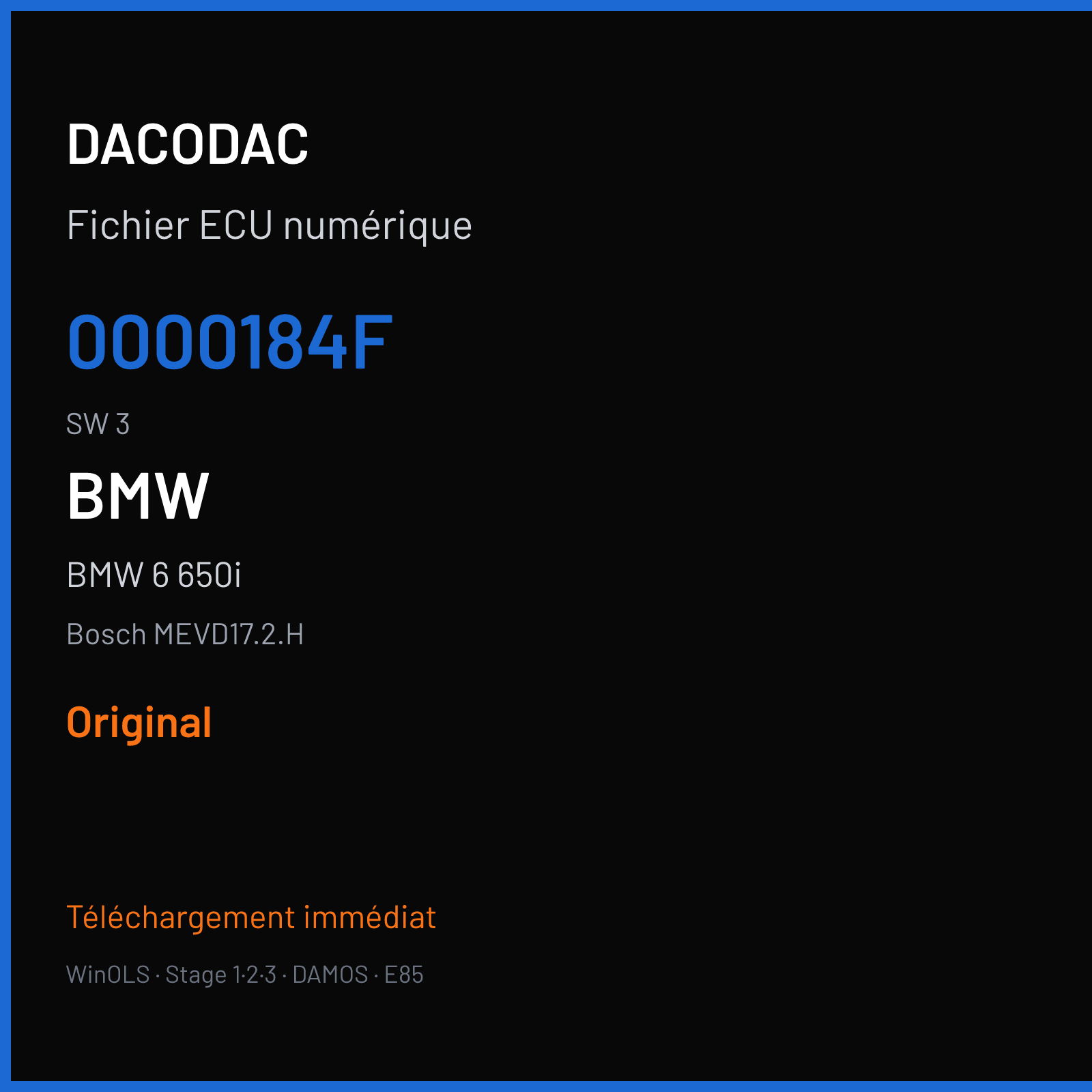 DACODAC

Fichier ECU numérique

0000184F

SW 3

BMW

BMW 6 650i

Bosch MEVD17.2.H

Original

Téléchargement immédiat

WinOLS · Stage 1·2·3 · DAMOS · E85