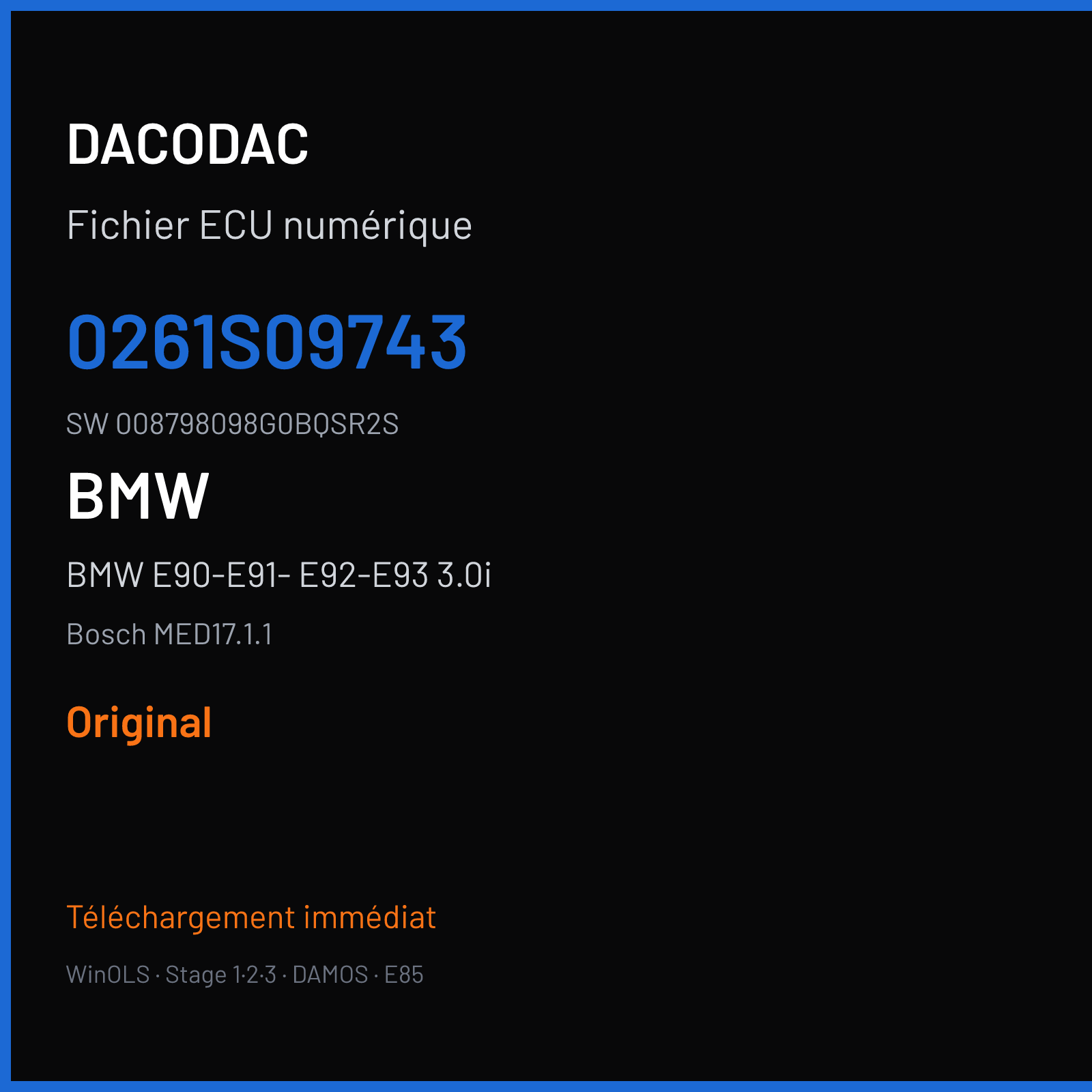 DACODAC

Fichier ECU numérique

0261S09743

SW 008798098G0BQSR2S

BMW

BMW E90-E91- E92-E93 3.0i

Bosch MED17.1.1

Original

Téléchargement immédiat

WinOLS · Stage 1·2·3 · DAMOS · E85