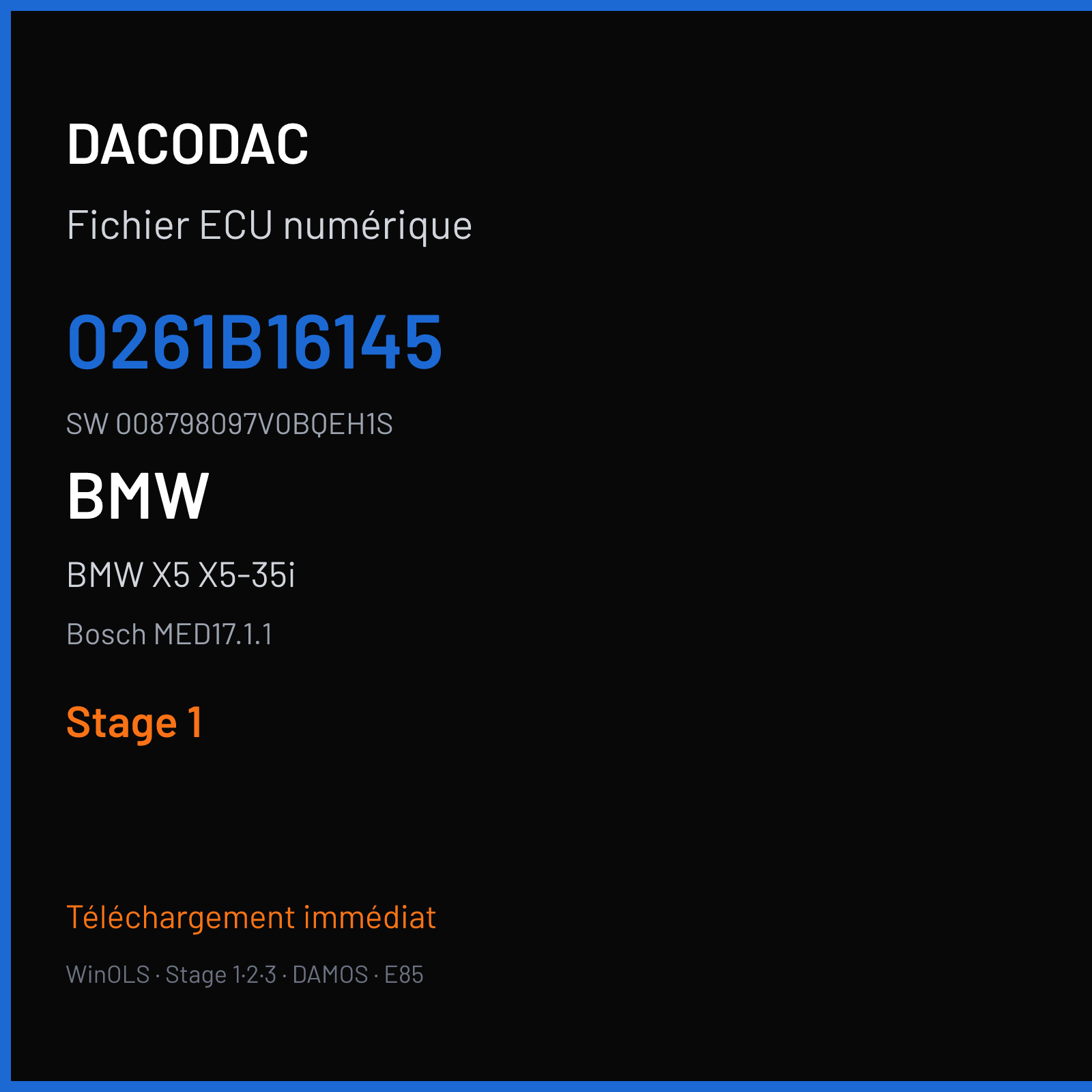 DACODAC

Fichier ECU numérique

0261B16145

SW 008798097V0BQEH1S

BMW

BMW X5 X5-35i

Bosch MED17.1.1

Stage 1

Téléchargement immédiat

WinOLS · Stage 1·2·3 · DAMOS · E85