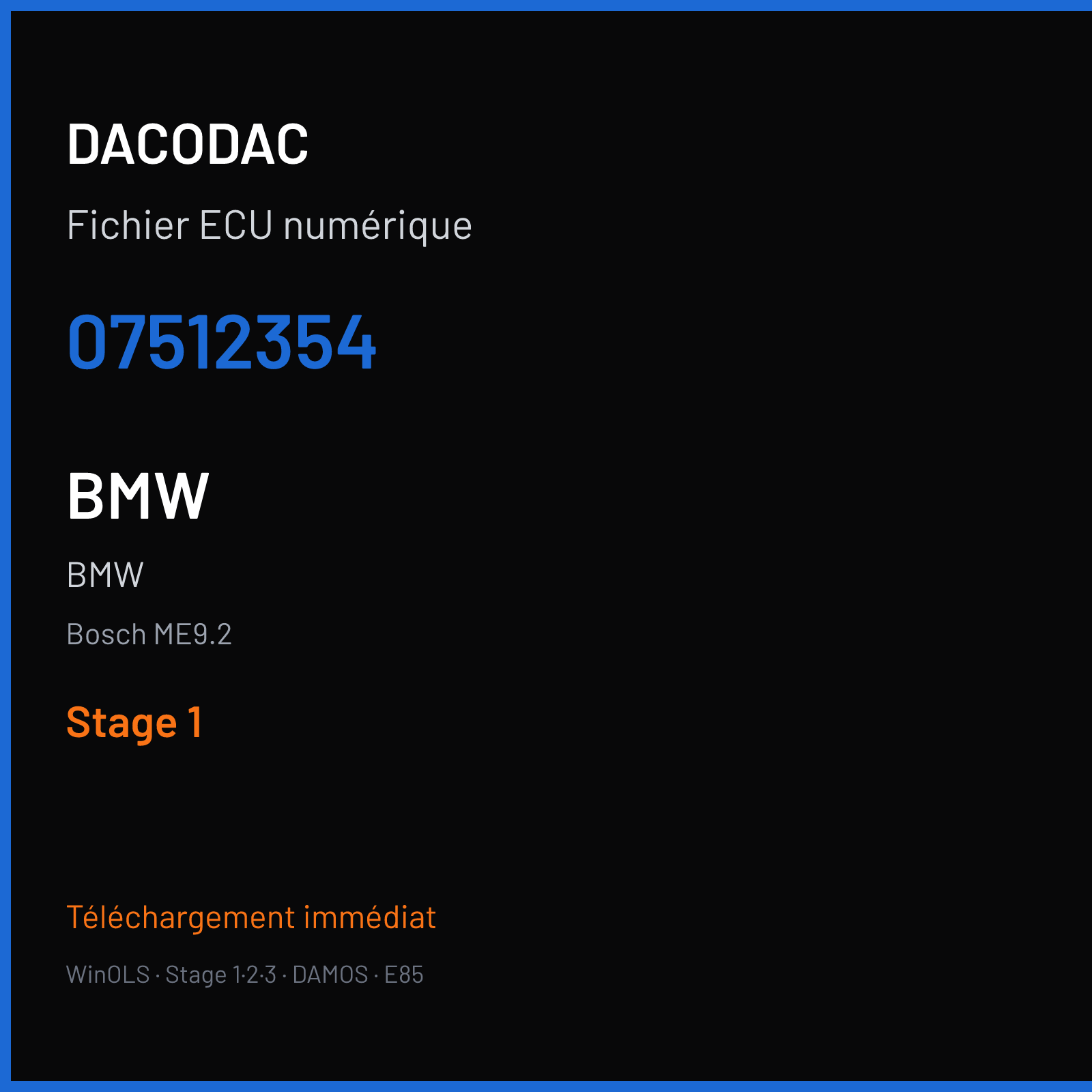 DACODAC

Fichier ECU numérique

07512354

BMW

BMW

Bosch ME9.2

Stage 1

Téléchargement immédiat

WinOLS · Stage 1·2·3 · DAMOS · E85